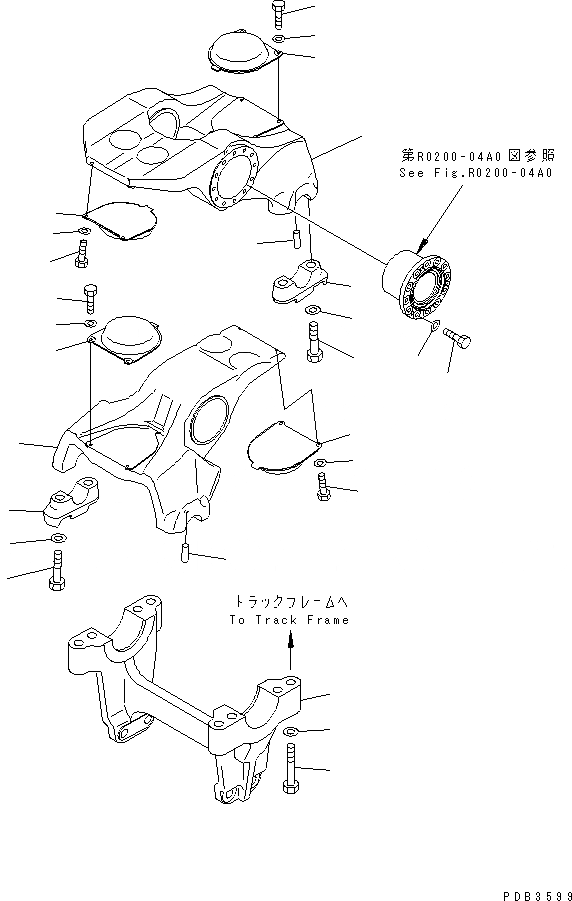 第R0200-04A0図参照
See Fig.R0200-04A0

トラックフレームへ
To Track Frame

PDB3599