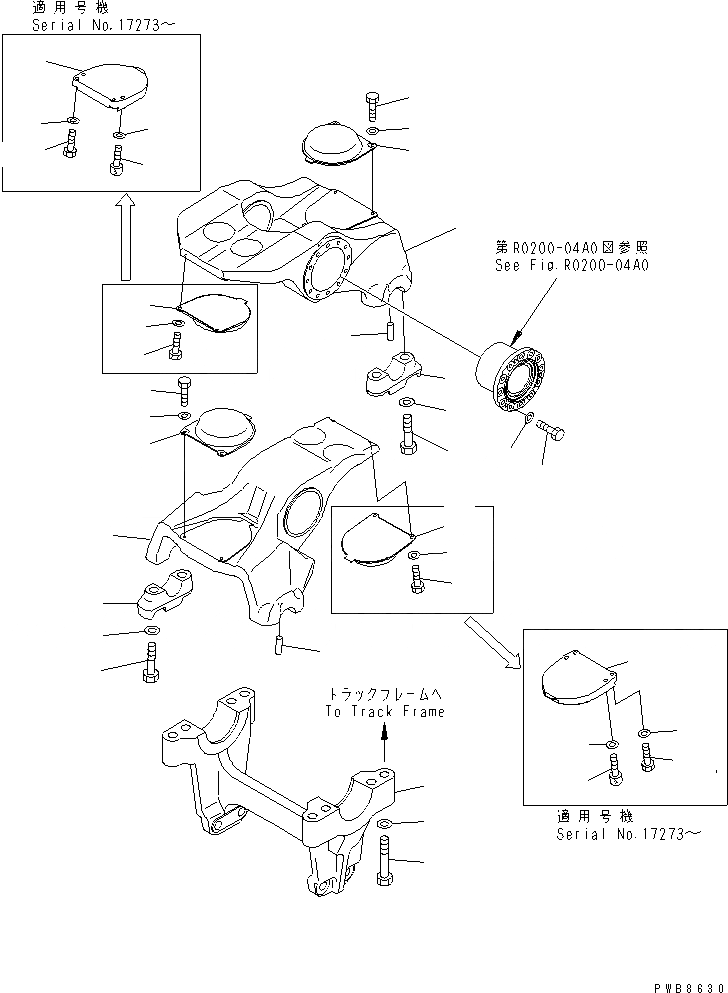 適用号機
Serial No.17273～

第R0200-04A0図参照
See Fig.R0200-04A0

トラックフレームへ
To Track Frame

適用号機
Serial No.17273～

PWB8630