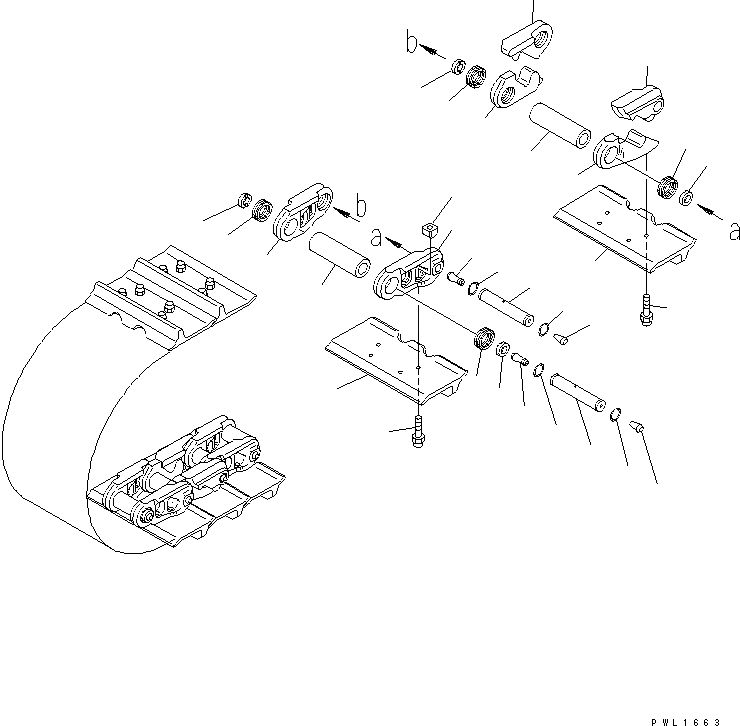 b
b
a
a
PWL1663