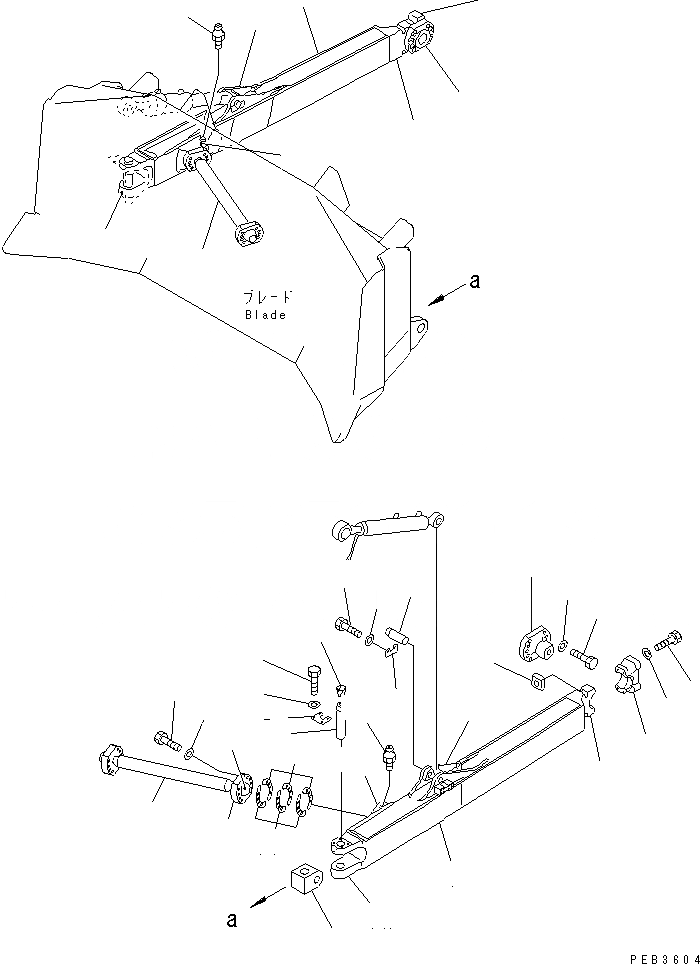 ブレード
Blade

a

a

PEB3604