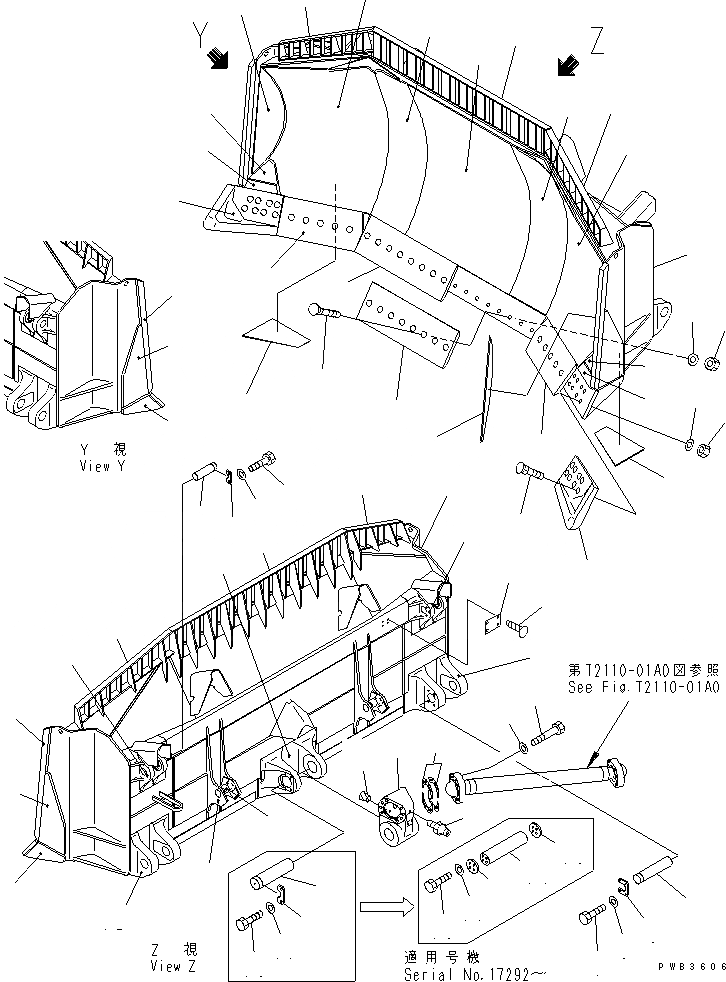 Y

Z

Y 視
View Y

第T2110-01A0図参照
See Fig.T2110-01A0

Z 視
View Z

適用号機
Serial No.17292~

PWB3606