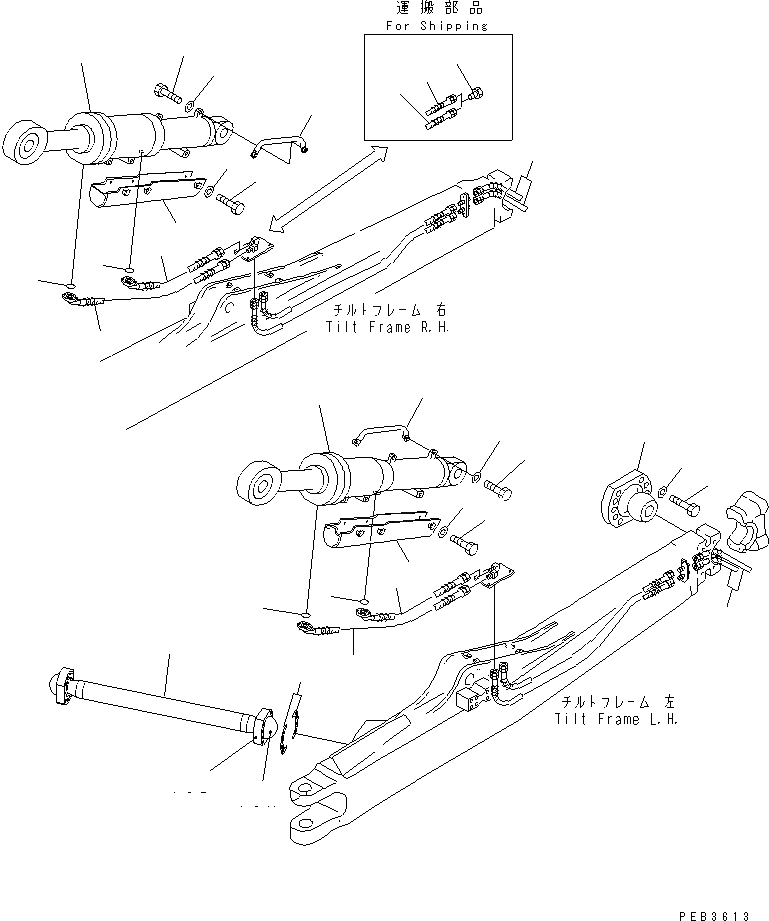 運搬部品
For Shipping

チルトフレーム 右
Tilt Frame R.H.

チルトフレーム 左
Tilt Frame L.H.

PEB3613