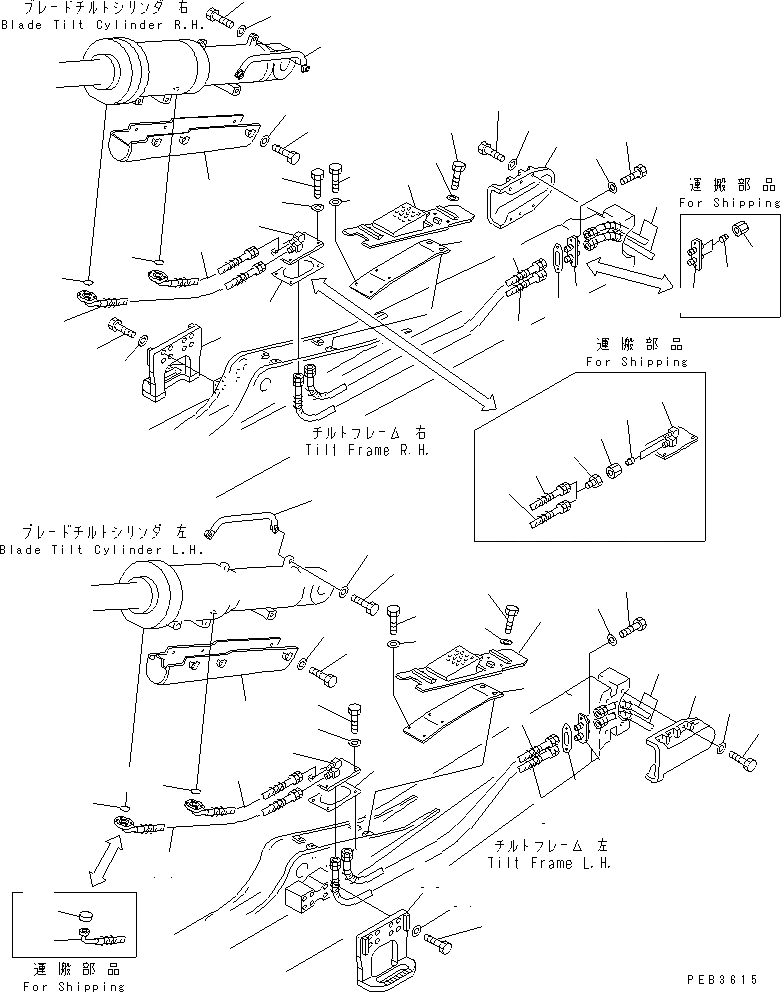 ブレードチルトシリンダ 右
Blade Tilt Cylinder R.H.

運搬部品
For Shipping

運搬部品
For Shipping

チルトフレーム 右
Tilt Frame R.H.

ブレードチルトシリンダ 左
Blade Tilt Cylinder L.H.

チルトフレーム 左
Tilt Frame L.H.

運搬部品
For Shipping

PEB3615