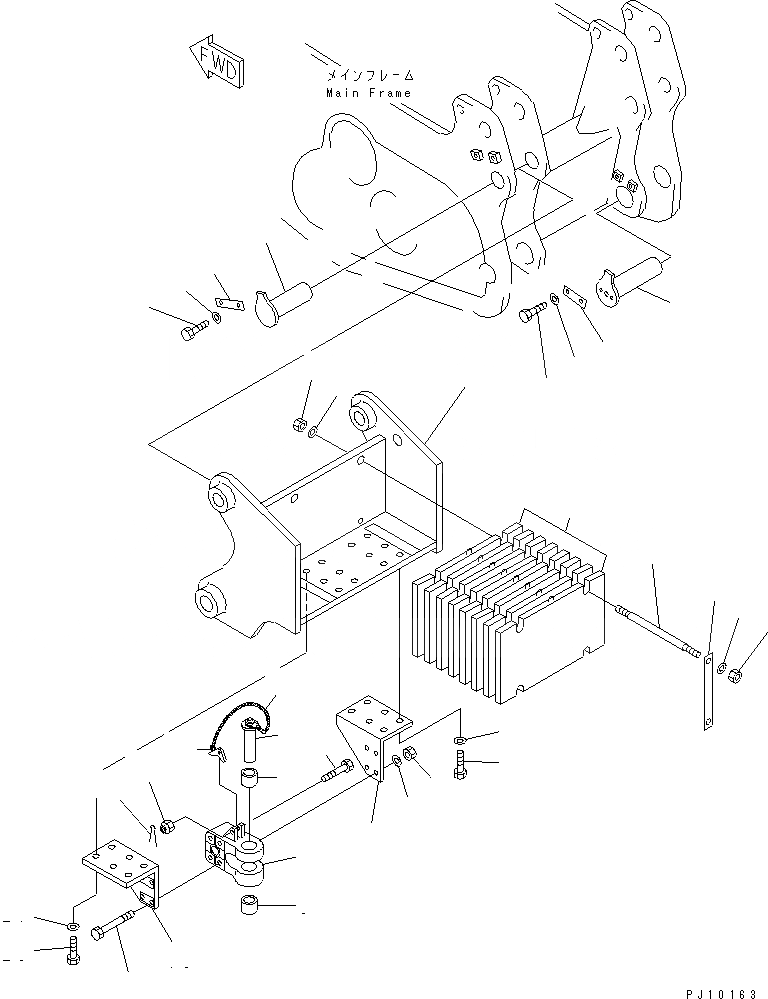 FWD

メインフレーム
Main Frame

PJ10163