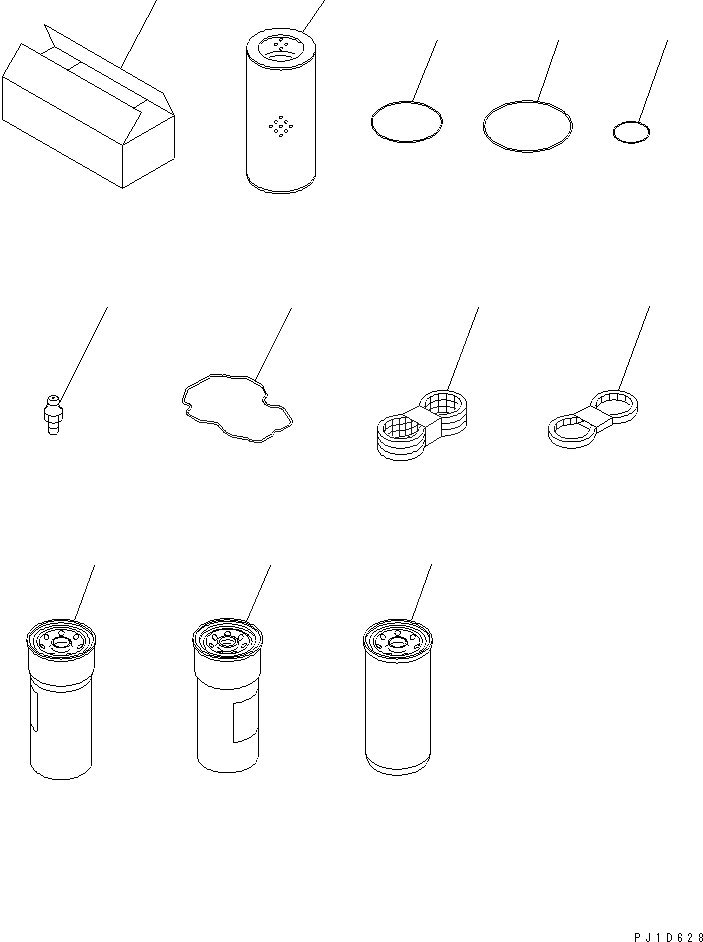 PJ1D628