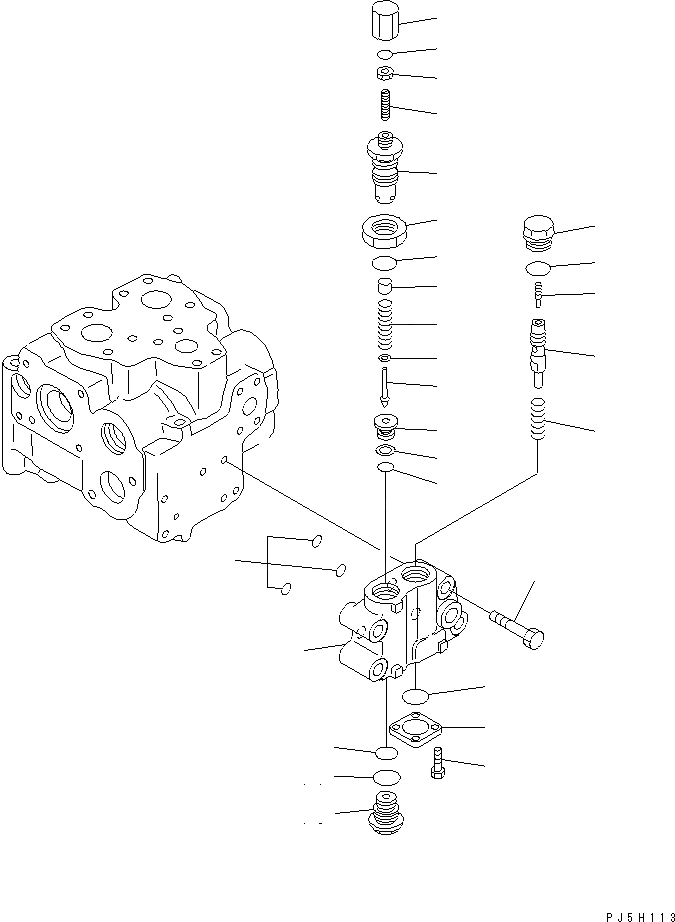 PJ5H113