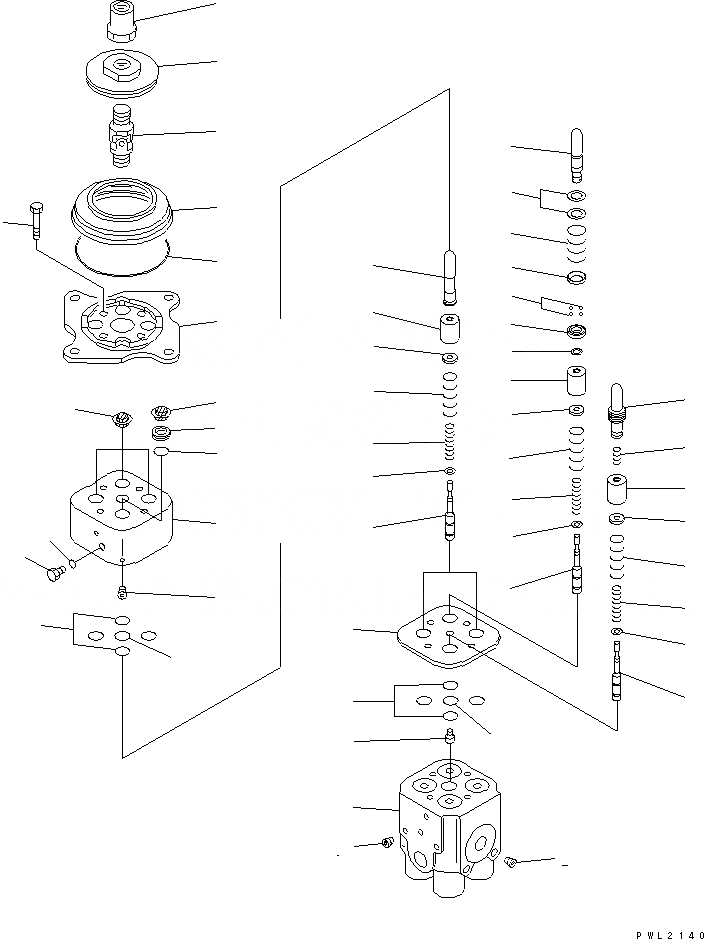 PWL2140