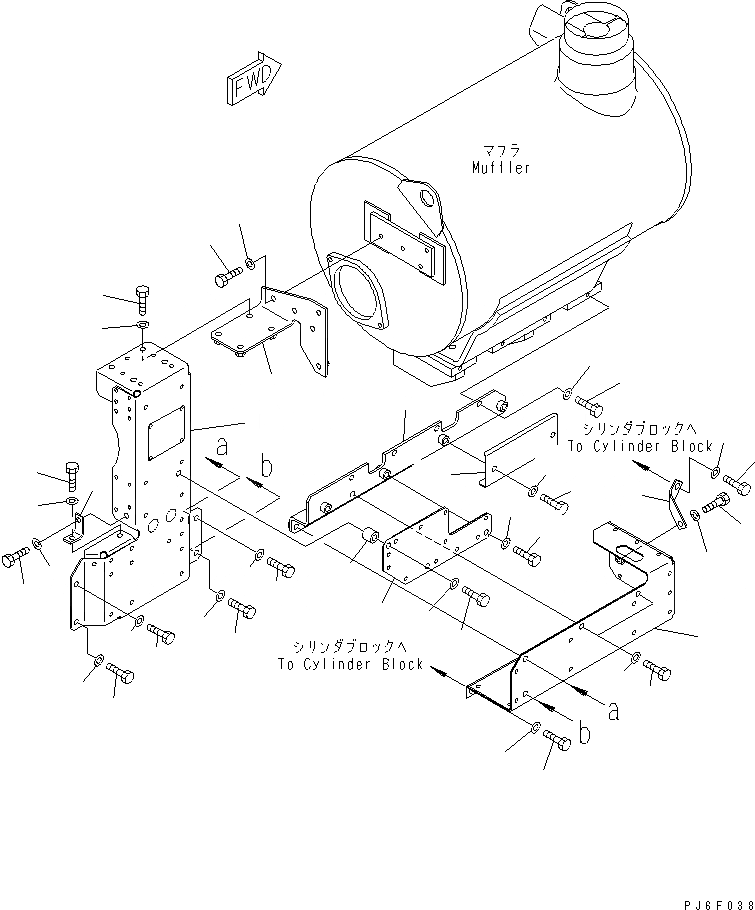 FWD

マフラ
Muffler

シリンダブロックへ
To Cylinder Block

a

b

シリンダブロックへ
To Cylinder Block

a

b

PJ6F038