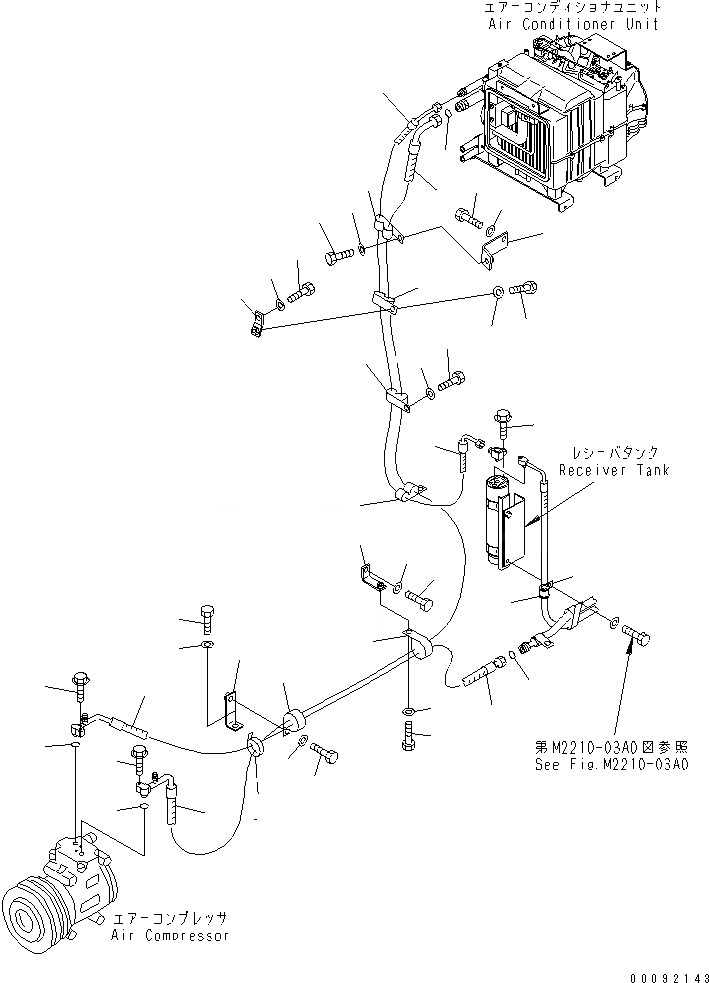 エアーコンディショナユニット
Air Conditioner Unit

レシーバタンク
Receiver Tank

第M2210-03A0図参照
See Fig.M2210-03A0

エアーコンプレッサ
Air Compressor

00092143