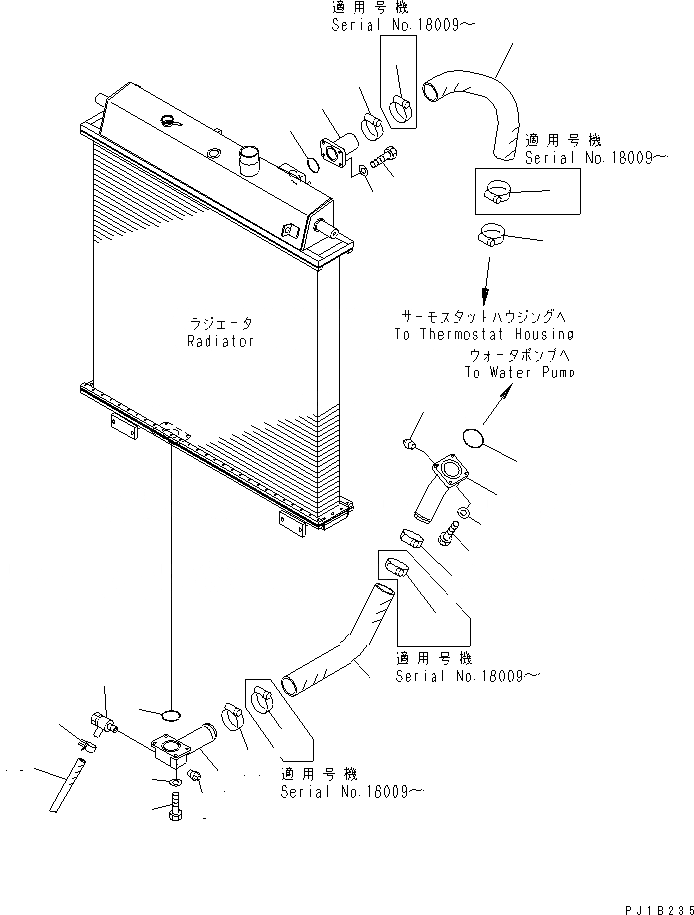 適用号機
Serial No.18009~

適用号機
Serial No.18009~

ラジエータ
Radiator

サーモスタットハウジングへ
To Thermostat Housing

ウォータポンプへ
To Water Pump

適用号機
Serial No.18009~

適用号機
Serial No.16009~

PJ1B235