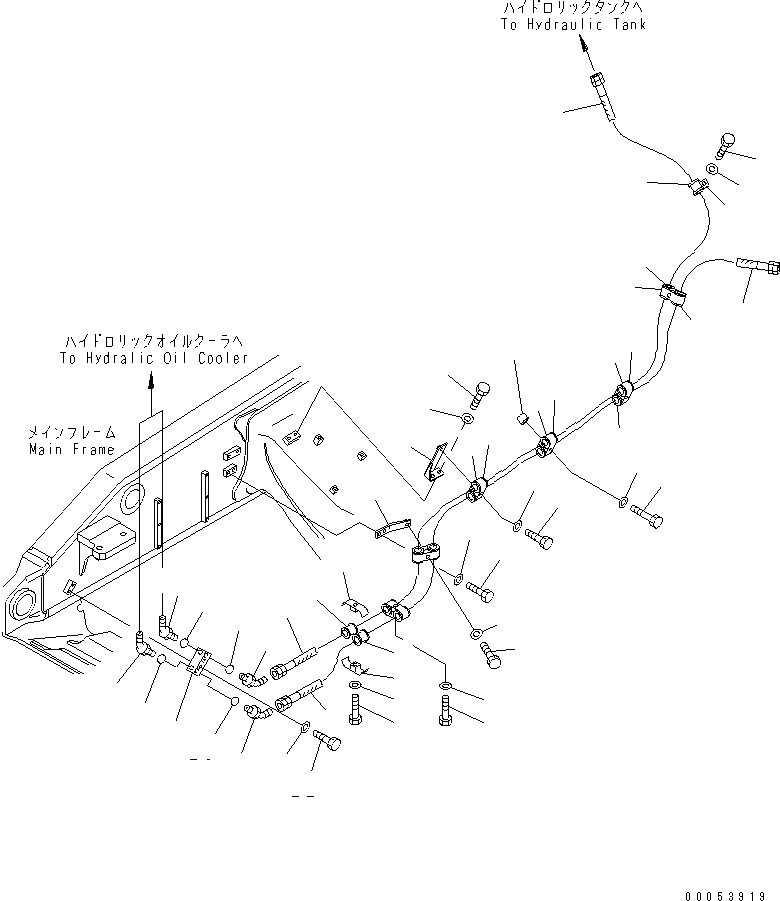 ハイドロリックタンクへ
To Hydraulic Tank

ハイドロリックオイルクーラへ
To Hydralic Oil Cooler

メインフレーム
Main Frame

00053919