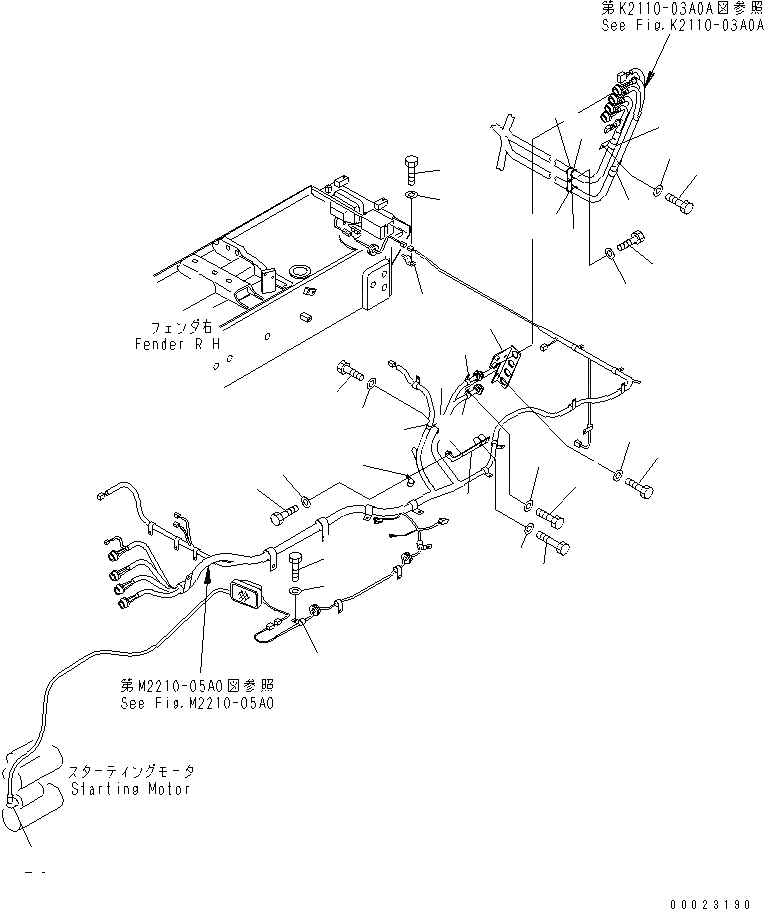 第K2110-03A0A図参照
See Fig.K2110-03A0A

フェンダ右
Fender R H

第M2210-05A0図参照
See Fig.M2210-05A0

スターティングモータ
Starting Motor

00023190