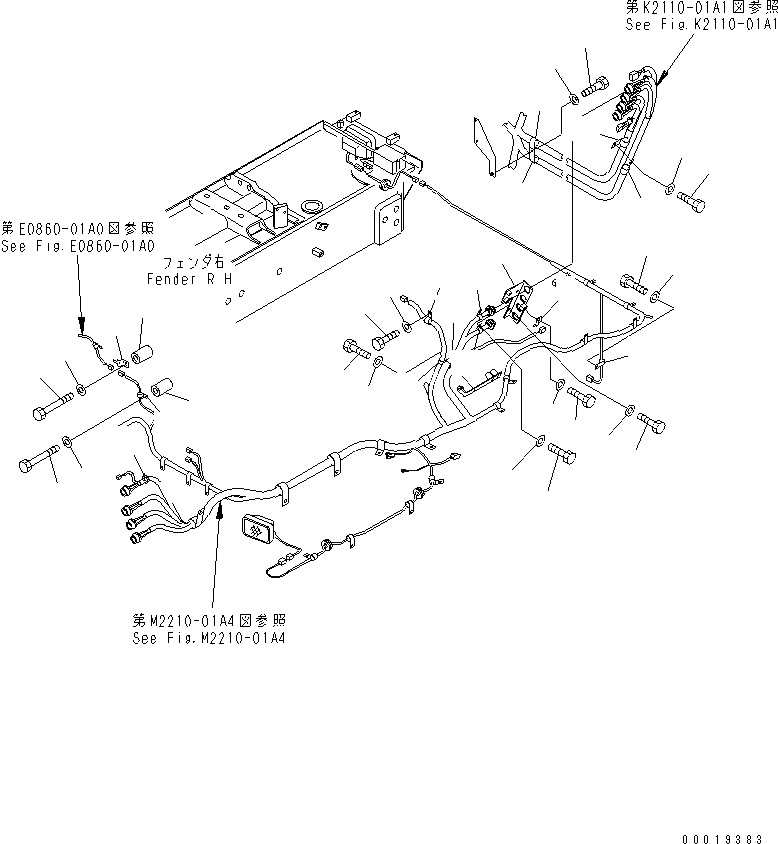 第K2110-01A1図参照
See Fig.K2110-01A1

第E0860-01A0図参照
See Fig.E0860-01A0

フェンダ右
Fender R H

第M2210-01A4図参照
See Fig.M2210-01A4

00019383