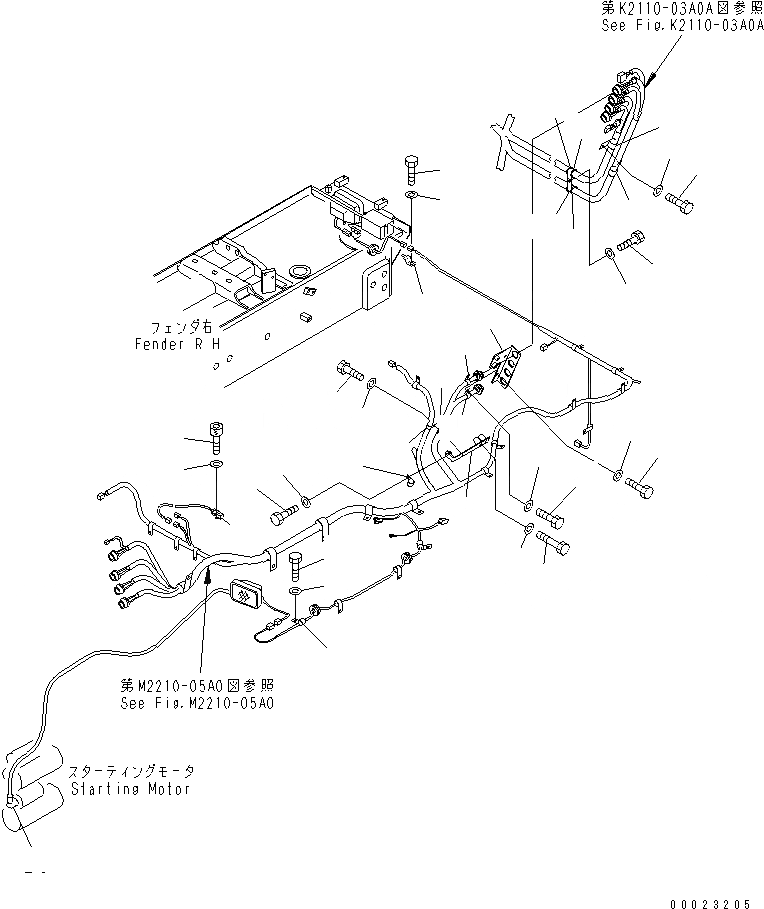 第K2110-03A0A図参照
See Fig.K2110-03A0A

フェンダ右
Fender R H

第M2210-05A0図参照
See Fig.M2210-05A0

スターティングモータ
Starting Motor

00023205