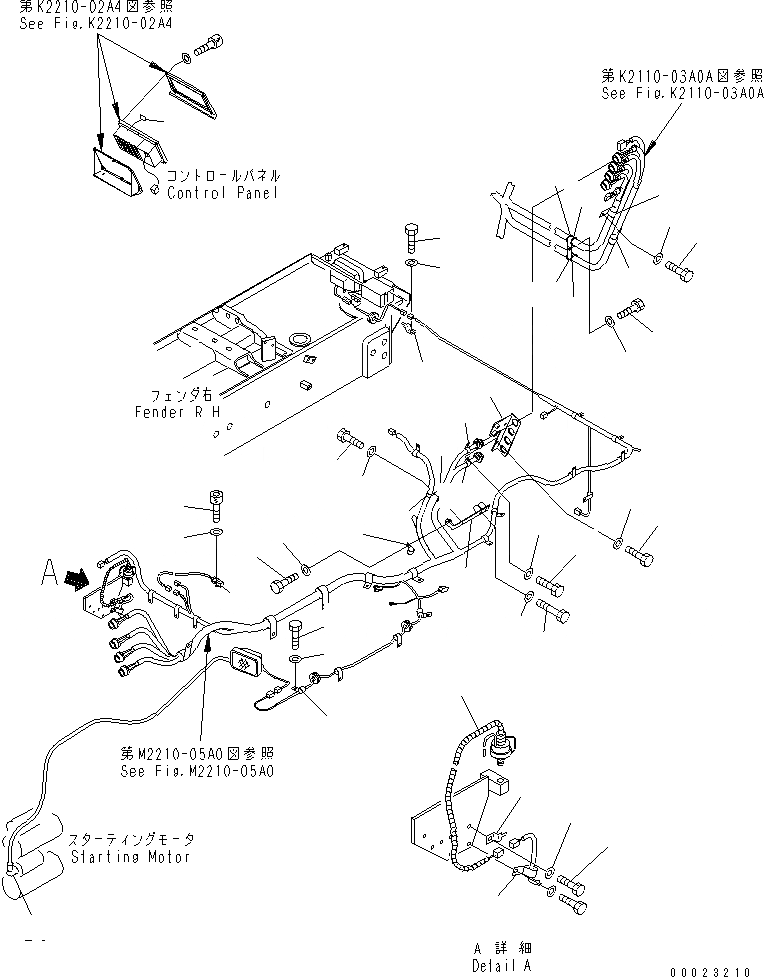 第K2210-02A4図参照
See Fig.K2210-02A4

第K2110-03A0A図参照
See Fig.K2110-03A0A

コントロールパネル
Control Panel

フェンダ右
Fender R H

A

第M2210-05A0図参照
See Fig.M2210-05A0

スターティングモータ
Starting Motor

A 詳 細
Detail A

00023210