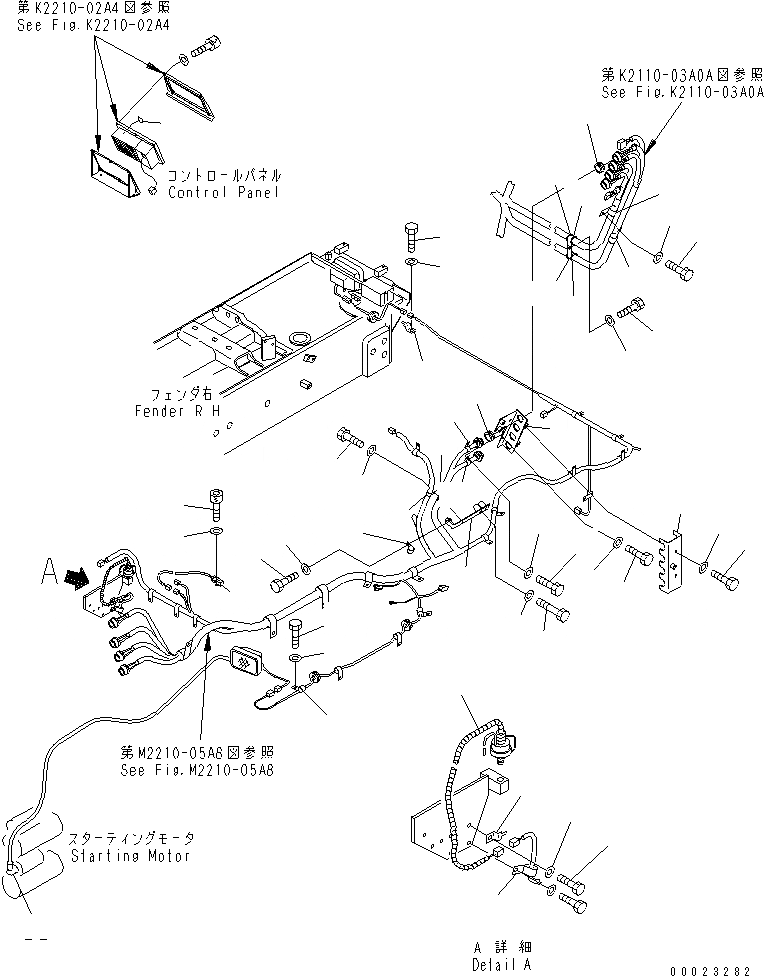 第K2210-02A4図参照
See Fig.K2210-02A4

第K2110-03A0A図参照
See Fig.K2110-03A0A

コントロールパネル
Control Panel

フェンダ右
Fender R H

A

第M2210-05A8図参照
See Fig.M2210-05A8

スターティングモータ
Starting Motor

A 詳細
Detail A

00023282