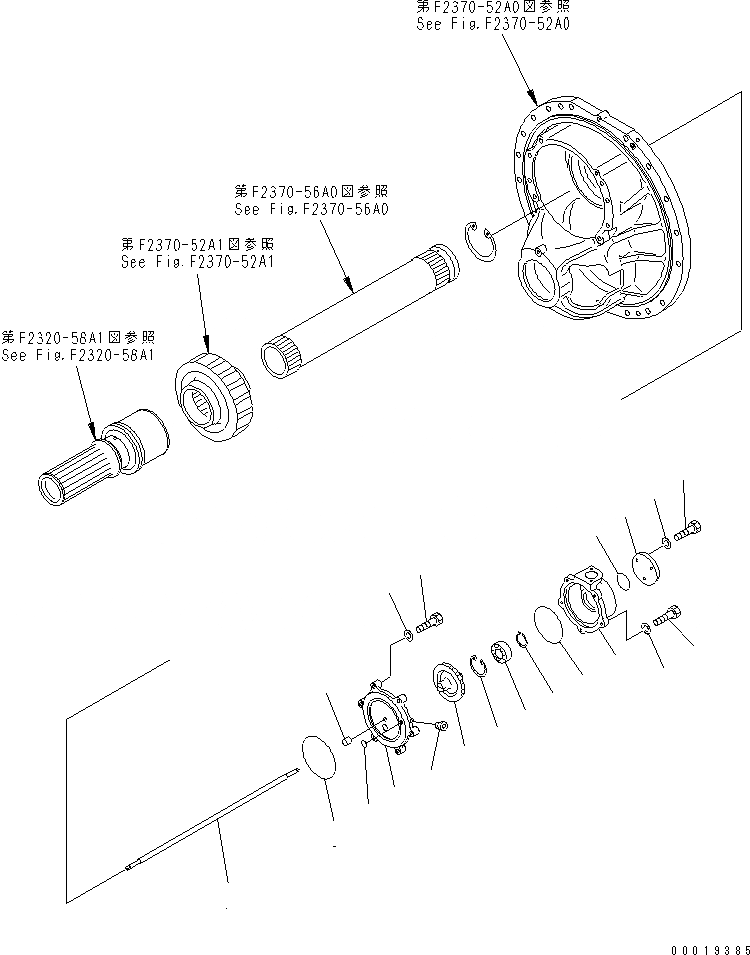 第F2370-52A0図参照
See Fig.F2370-52A0

第F2370-56A0図参照
See Fig.F2370-56A0

第F2370-52A1図参照
See Fig.F2370-52A1

第F2320-56A1図参照
See Fig.F2320-56A1

00019385