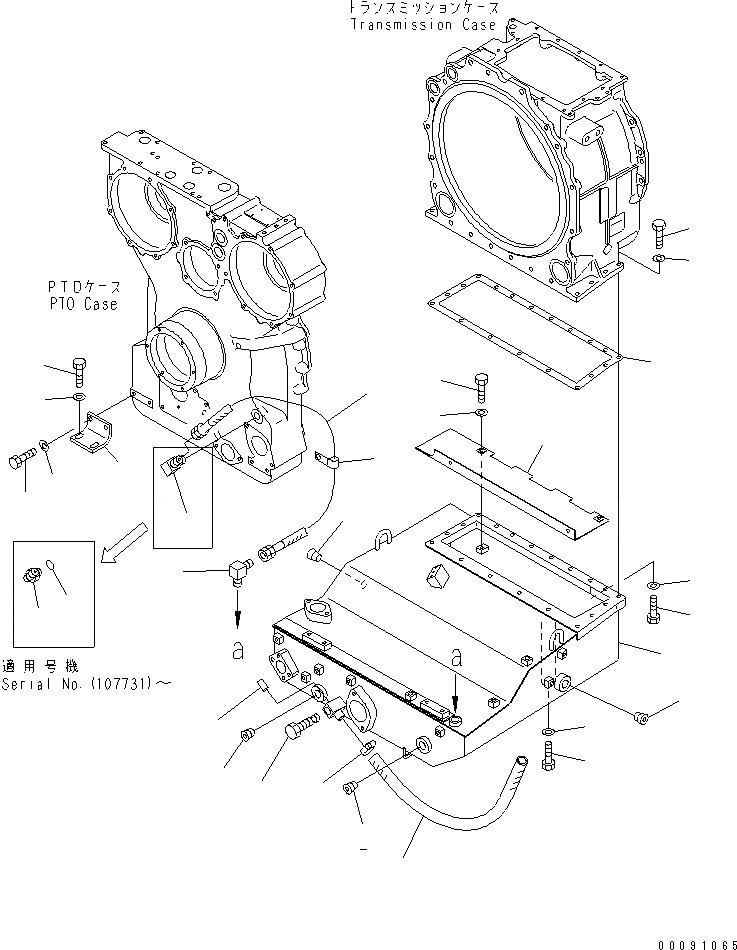 トランスミッションケース
Transmission Case

PTOケース
PTO Case

a

a

適用号機
Serial No.(107731)～

00091065