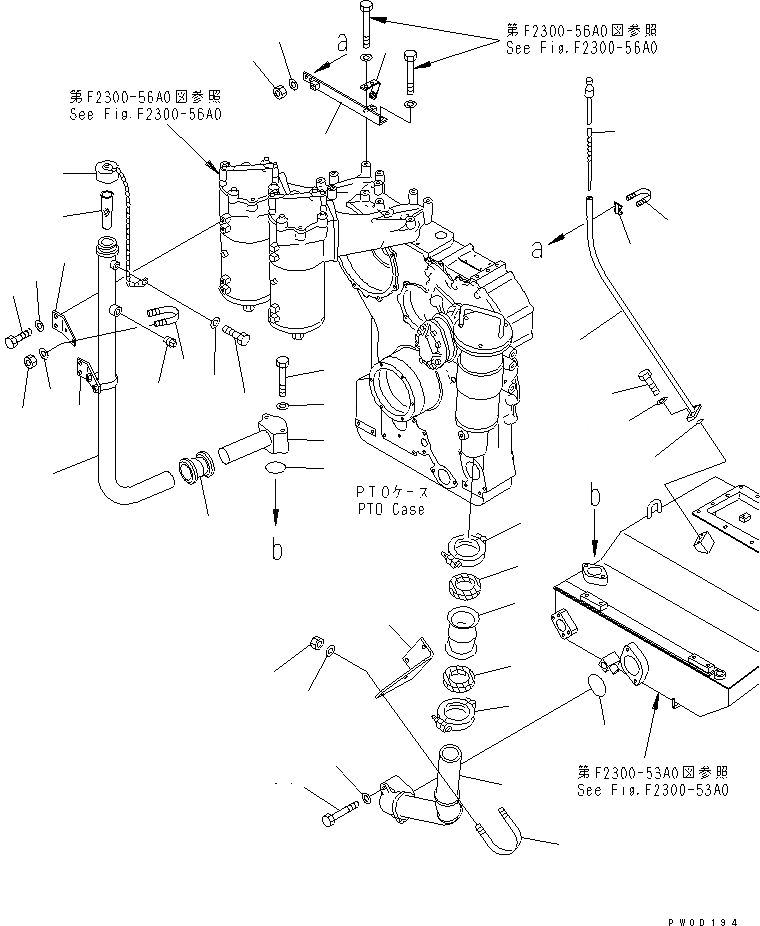 第F2300-56A0図参照
See Fig.F2300-56A0

a

第F2300-56A0図参照
See Fig.F2300-56A0

a

PTOケース
PTO Case

b

b

第F2300-53A0図参照
See Fig.F2300-53A0

PW00194