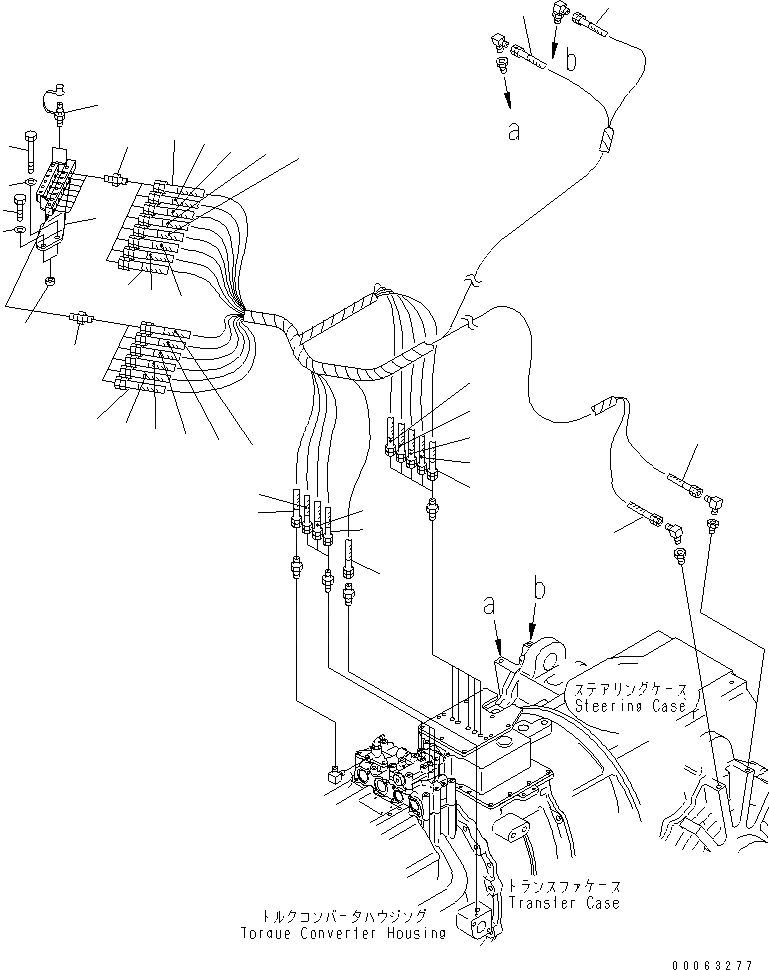 b
a
a
b
ステアリングケース
Steering Case
トランスファケース
Transfer Case
トルクコンバータハウジング
Torque Converter Housing
00063277