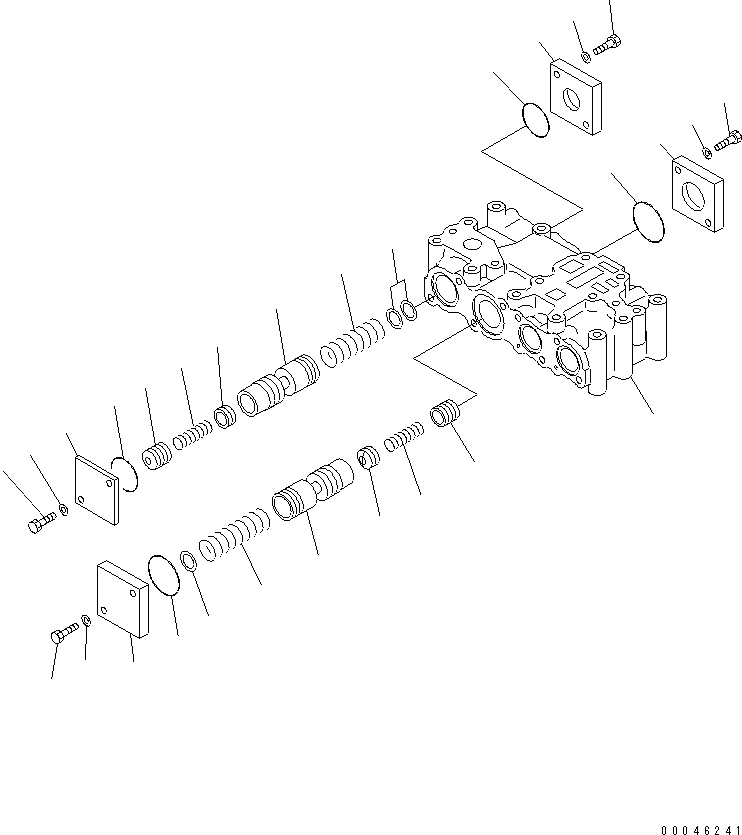 00046241