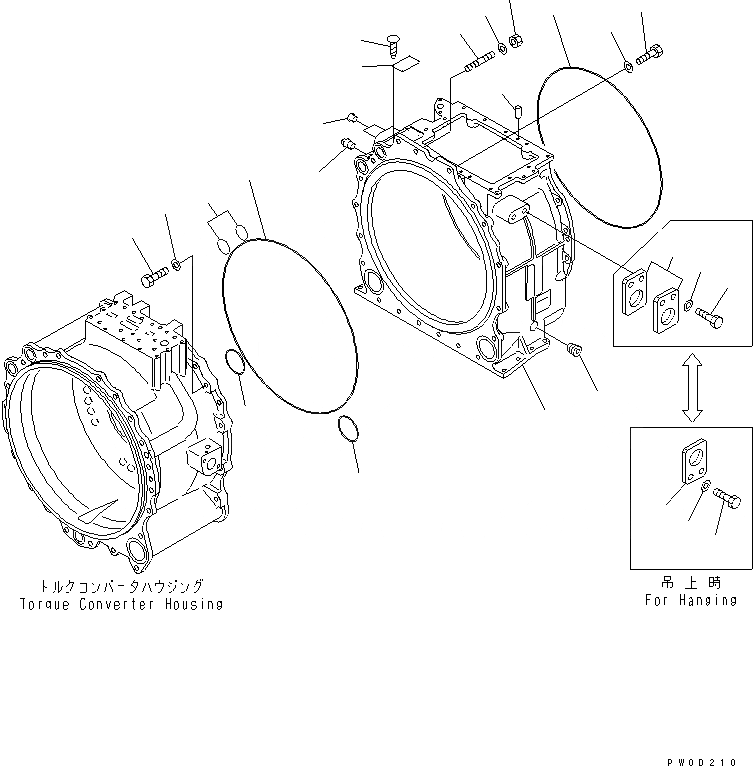 トルクコンバータハウジング
Torque Converter Housing

吊上時
For Hanging

PW0D210