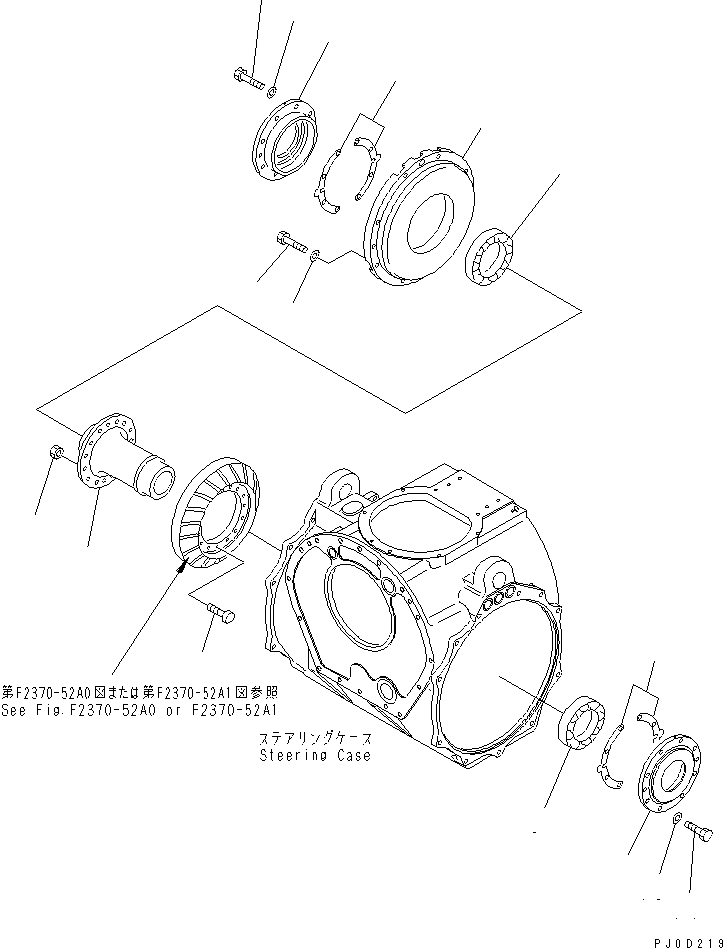 第F2370-52A0図または第F2370-52A1図参照
See Fig.F2370-52A0 or F2370-52A1

ステアリングケース
Steering Case

PJ0D219