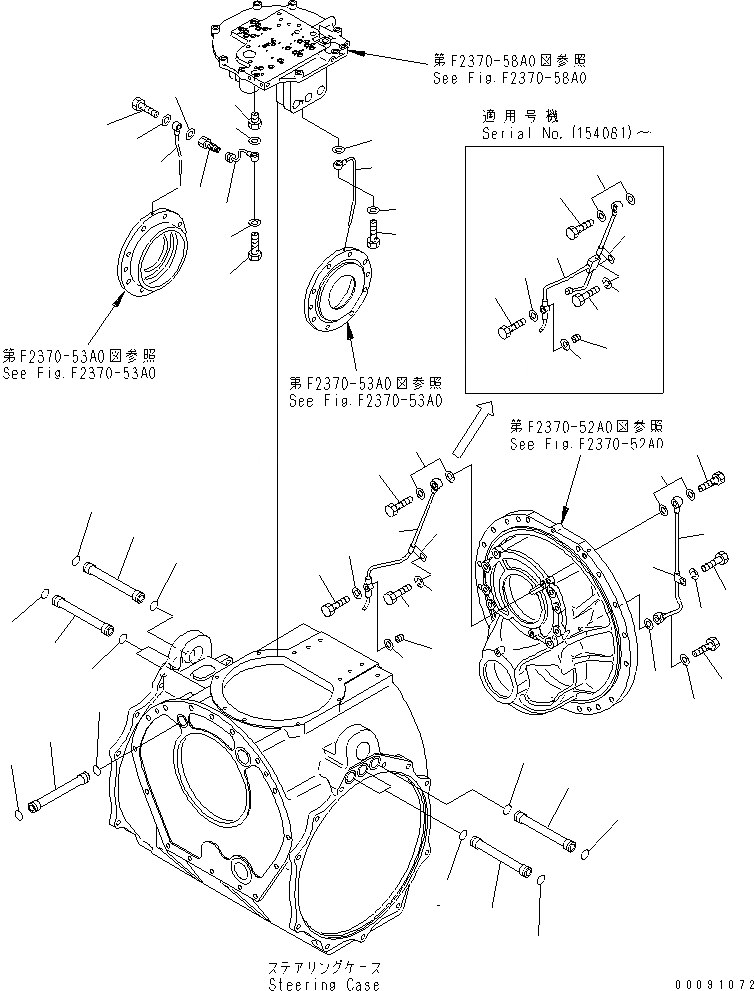 第F2370-58A0図参照
See Fig.F2370-58A0

適用号機
Serial No.(154081)～

第F2370-53A0図参照
See Fig.F2370-53A0

第F2370-53A0図参照
See Fig.F2370-53A0

第F2370-52A0図参照
See Fig.F2370-52A0

ステアリングケース
Steering Case

00091072