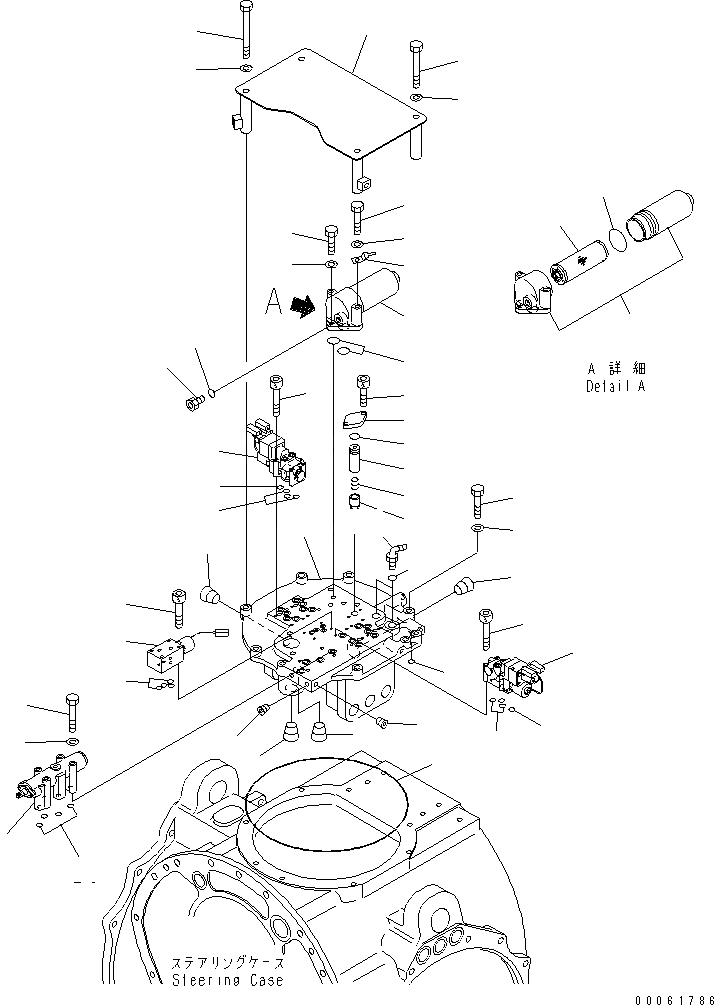 A

A 詳細
Detail A

ステアリングケース
Steering Case

00061786