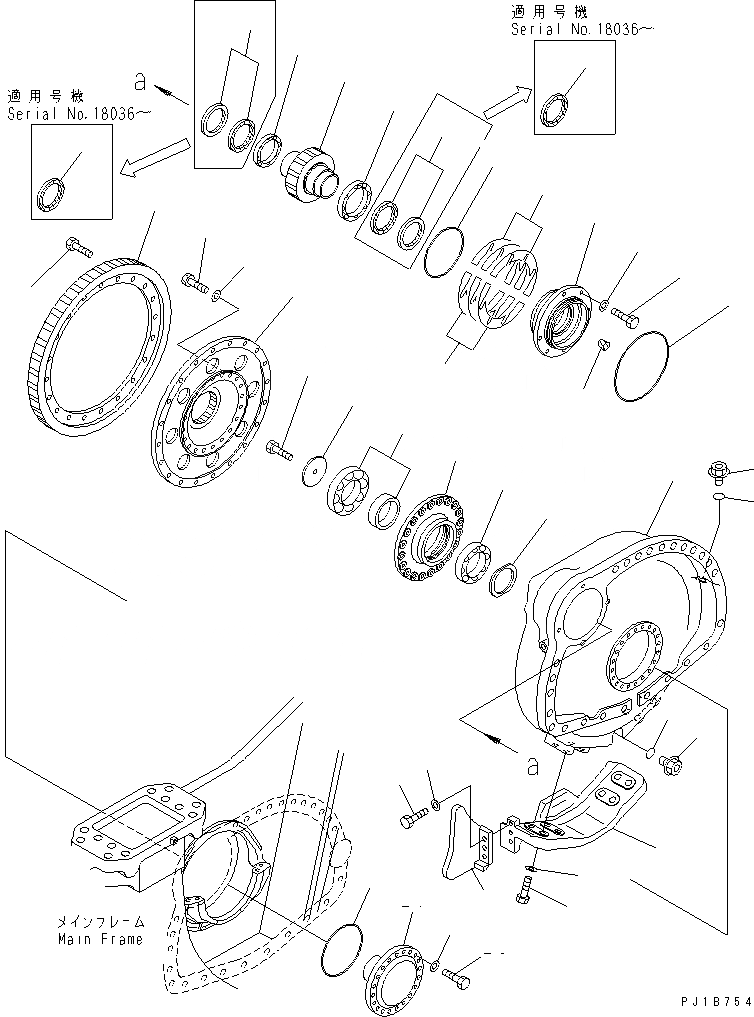 適用号機
Serial No.18036~

a

適用号機
Serial No.18036~

a

メインフレーム
Main Frame

PJ1B754