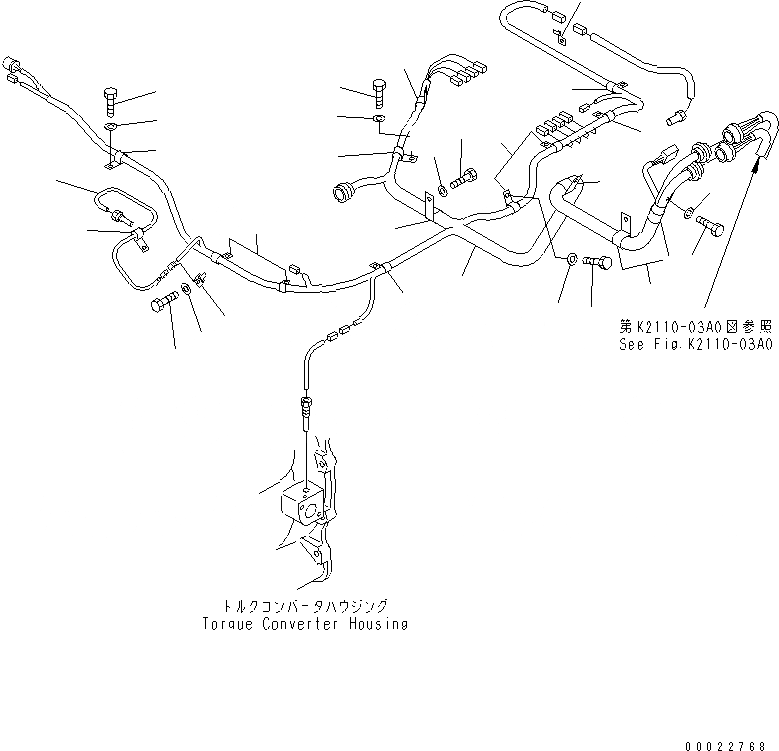 第K2110-03A0図参照
See Fig.K2110-03A0

トルクコンバータハウジング
Torque Converter Housing

00022768