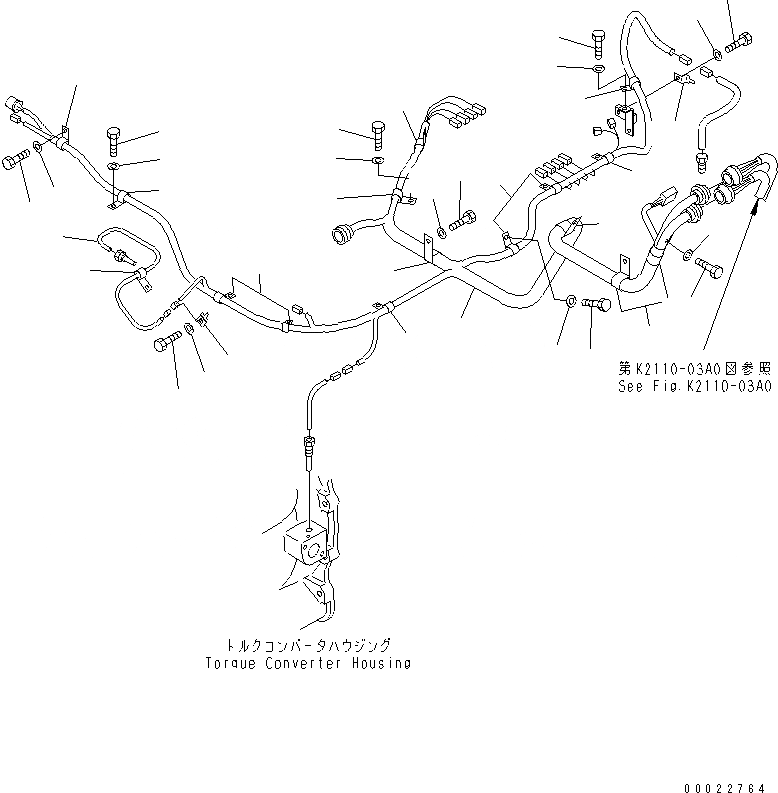 第K2110-03A0図参照
See Fig.K2110-03A0

トルクコンバータハウジング
Torque Converter Housing

00022764