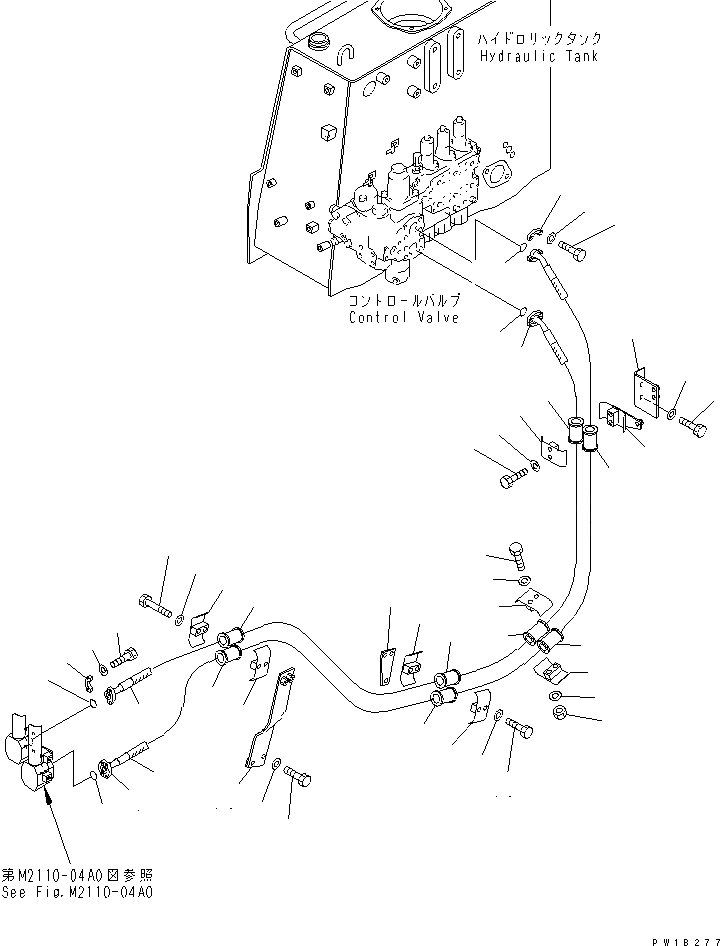 ハイドロリックタンク
Hydraulic Tank

コントロールバルブ
Control Valve

第M2110-04A0図参照
See Fig.M2110-04A0

PW18277