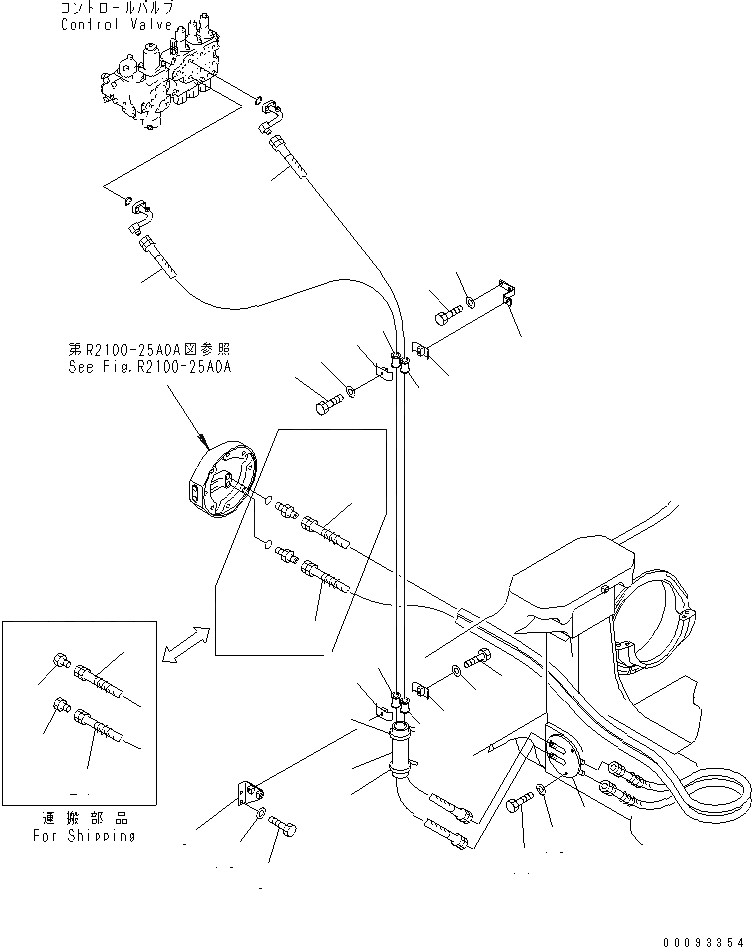 コントロールバルブ
Control Valve

第R2100-25A0A図参照
See Fig.R2100-25A0A

運搬部品
For Shipping

00093354