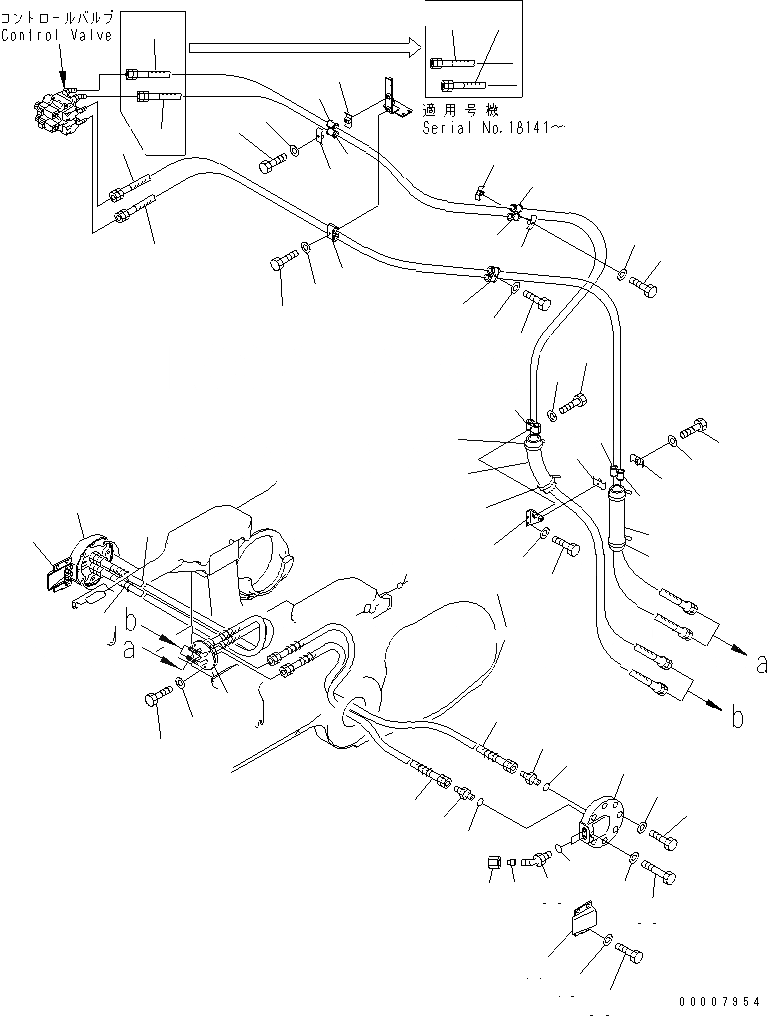 コントロールバルブ
Control Valve

適用号機
Serial No.18141～

b
a

a

b

00007954