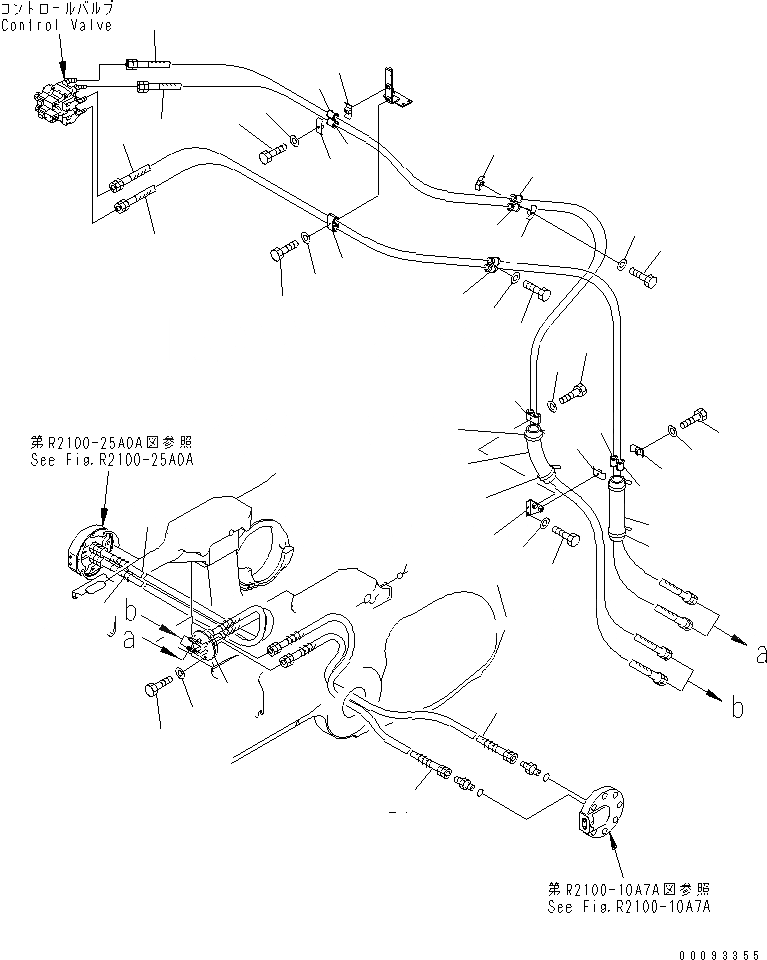 コントロールバルブ
Control Valve

第R2100-25A0A図参照
See Fig.R2100-25A0A

b
a

a
b

第R2100-10A7A図参照
See Fig.R2100-10A7A

00093355