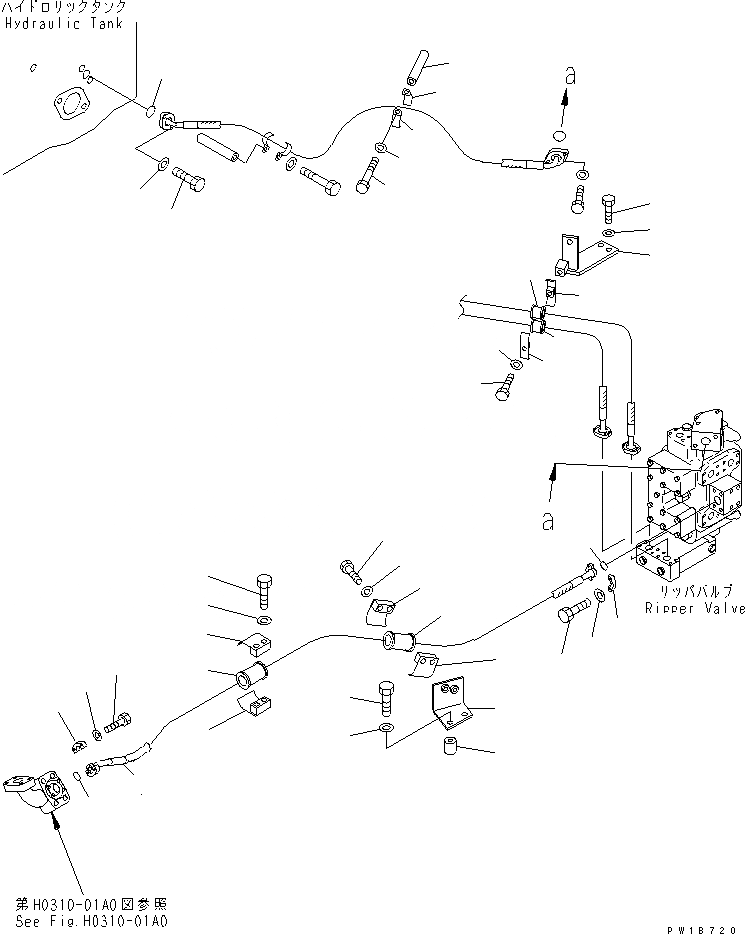 ハイドロリックタンク
Hydraulic Tank

a

a

リッパバルブ
Ripper Valve

第H0310-01A0図参照
See Fig.H0310-01A0

PW18720