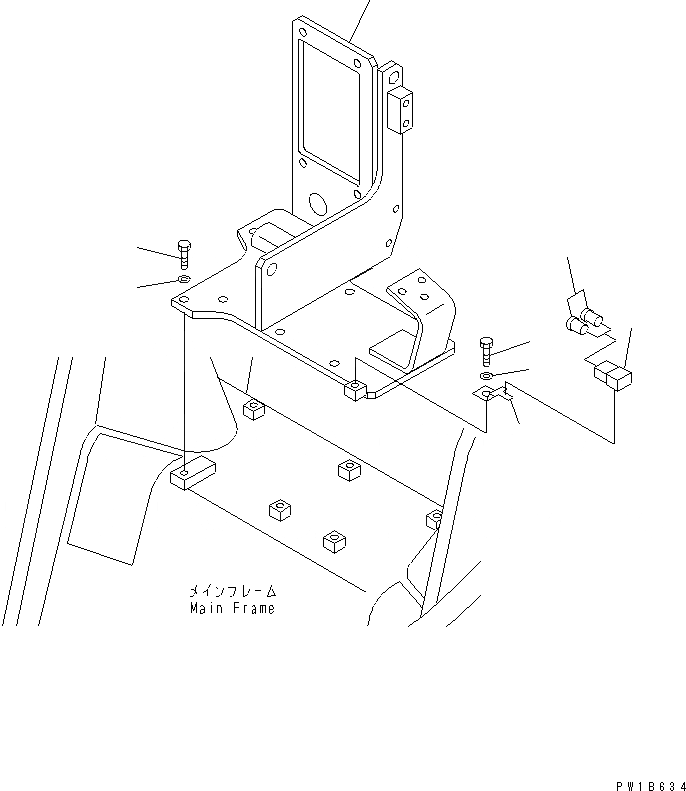 メインフレーム
Main Frame

PW1B634