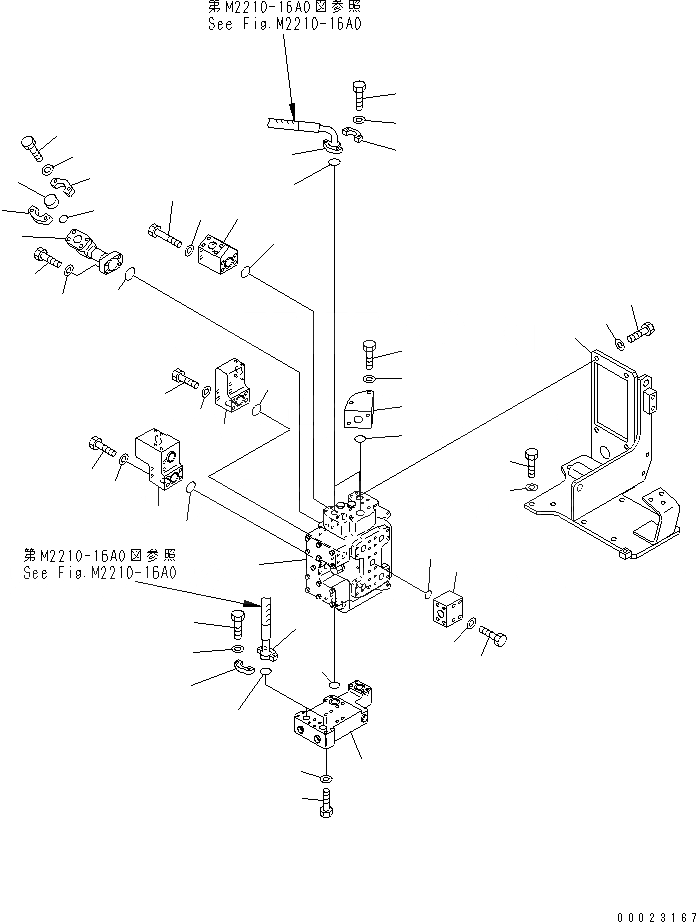 第M2210-16A0図参照
See Fig.M2210-16A0

第M2210-16A0図参照
See Fig.M2210-16A0

00023167