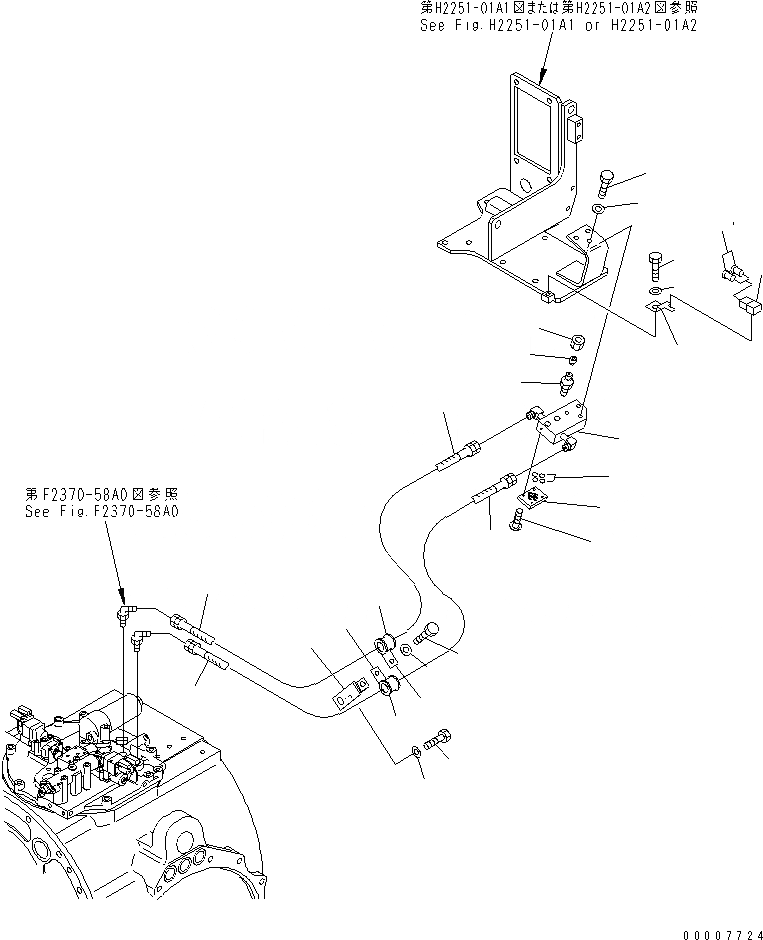 第H2251-01A1図または第H2251-01A2図参照
See Fig.H2251-01A1 or H2251-01A2

第F2370-58A0図参照
See Fig.F2370-58A0

00007724