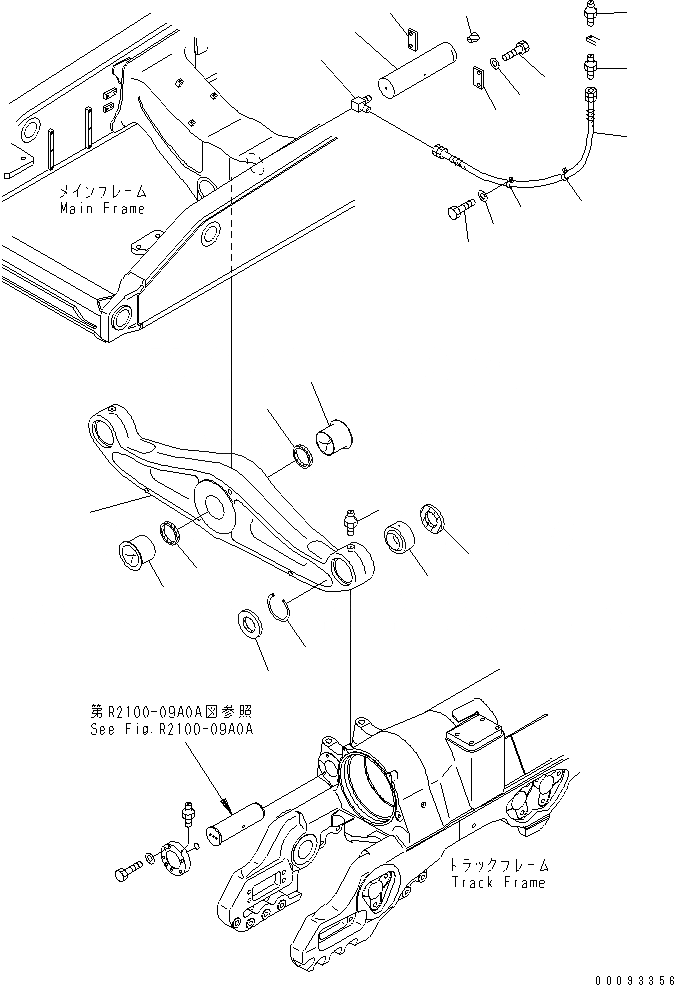 メインフレーム
Main Frame

第R2100-09A0A図参照
See Fig.R2100-09A0A

トラックフレーム
Track Frame

00093356