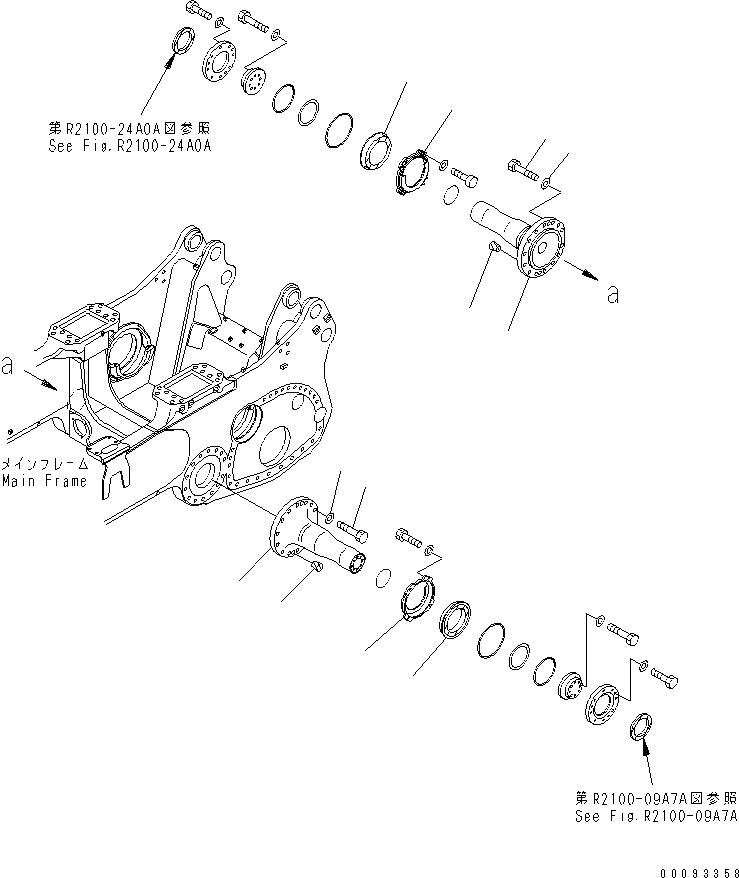 第R2100-24A0A図参照
See Fig.R2100-24A0A

a

a

メインフレーム
Main Frame

第R2100-09A7A図参照
See Fig.R2100-09A7A

00093358