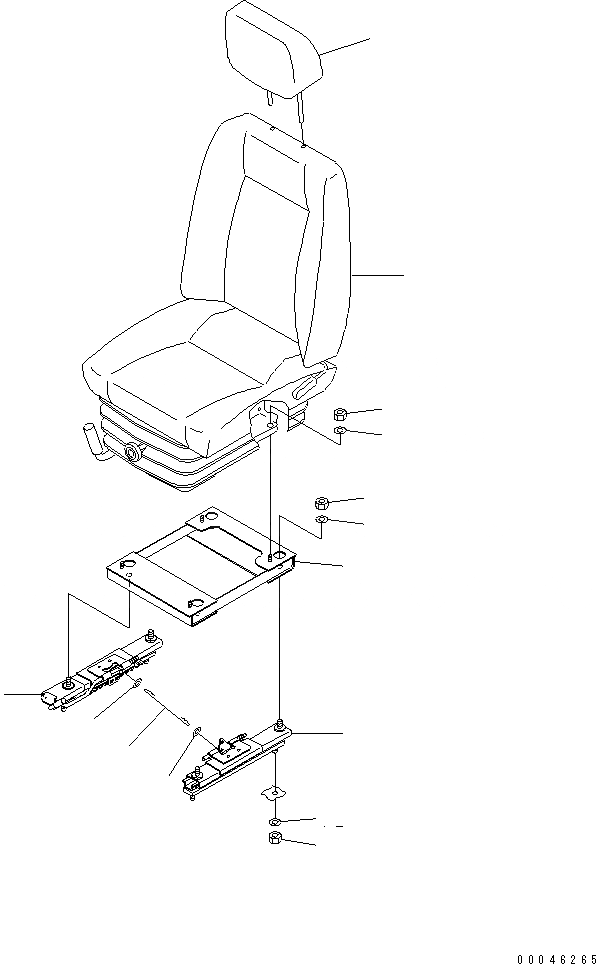 00046265