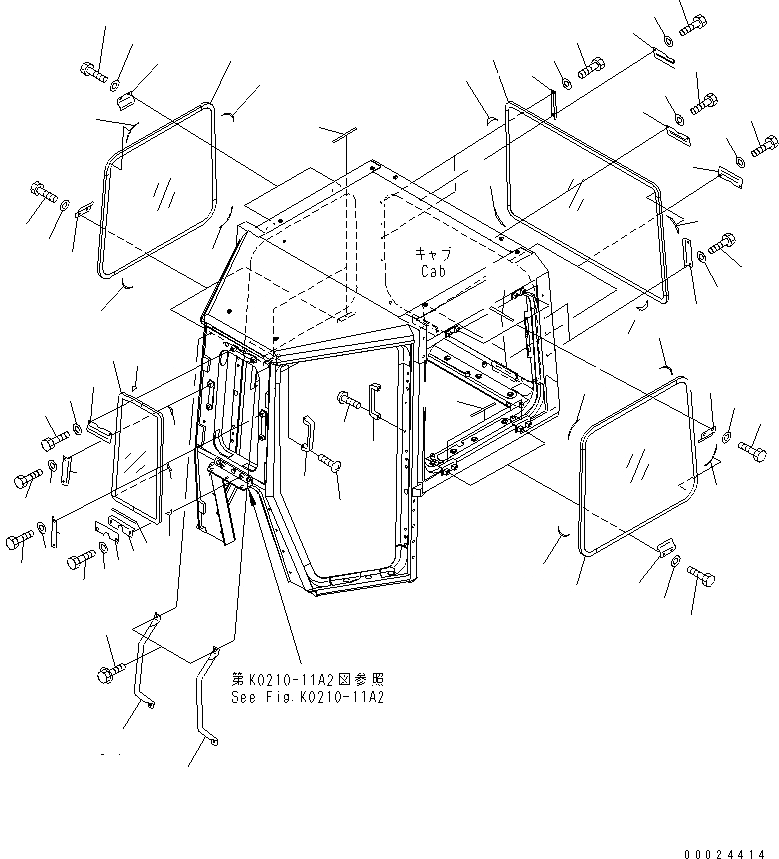 キャブ
Cab

第K0210-11A2図参照
See Fig.K0210-11A2

00024414