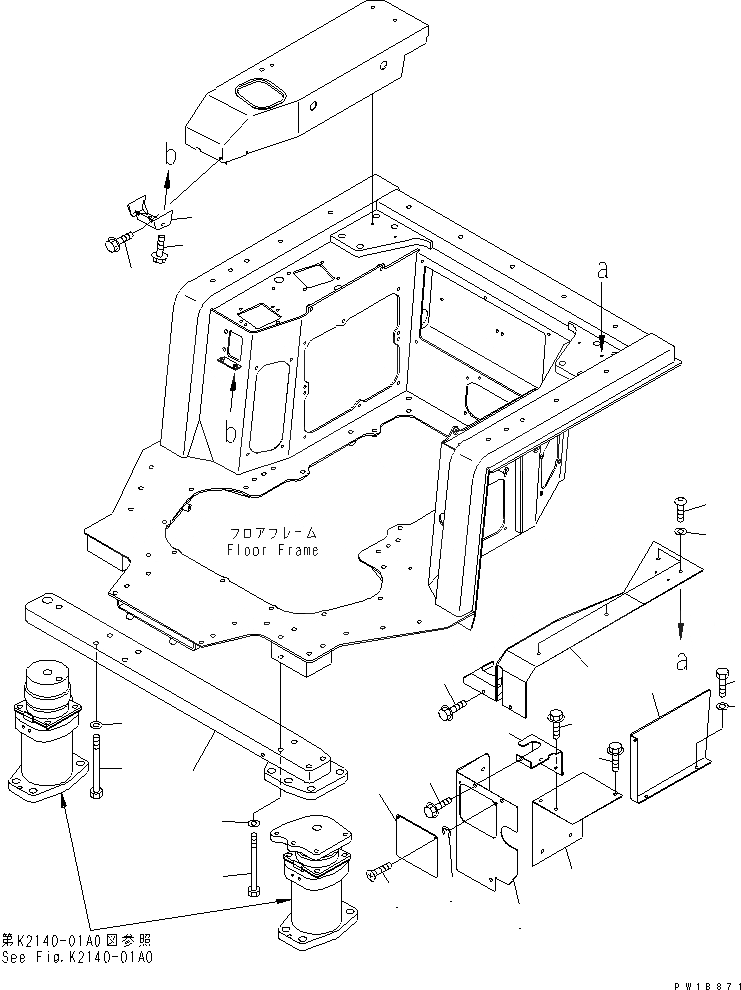 b

a

b

フロアフレーム
Floor Frame

a

第K2140-01A0図参照
See Fig.K2140-01A0

PW18871