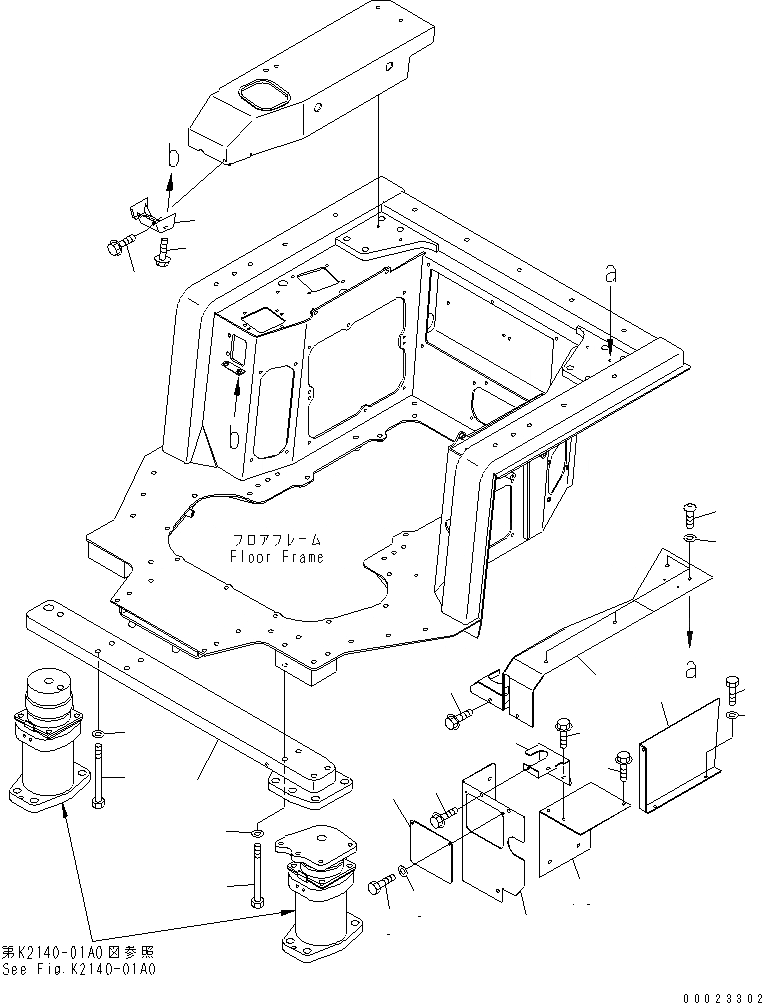 b

a

b

フロアフレーム
Floor Frame

a

第K2140-01A0図参照
See Fig.K2140-01A0

00023302