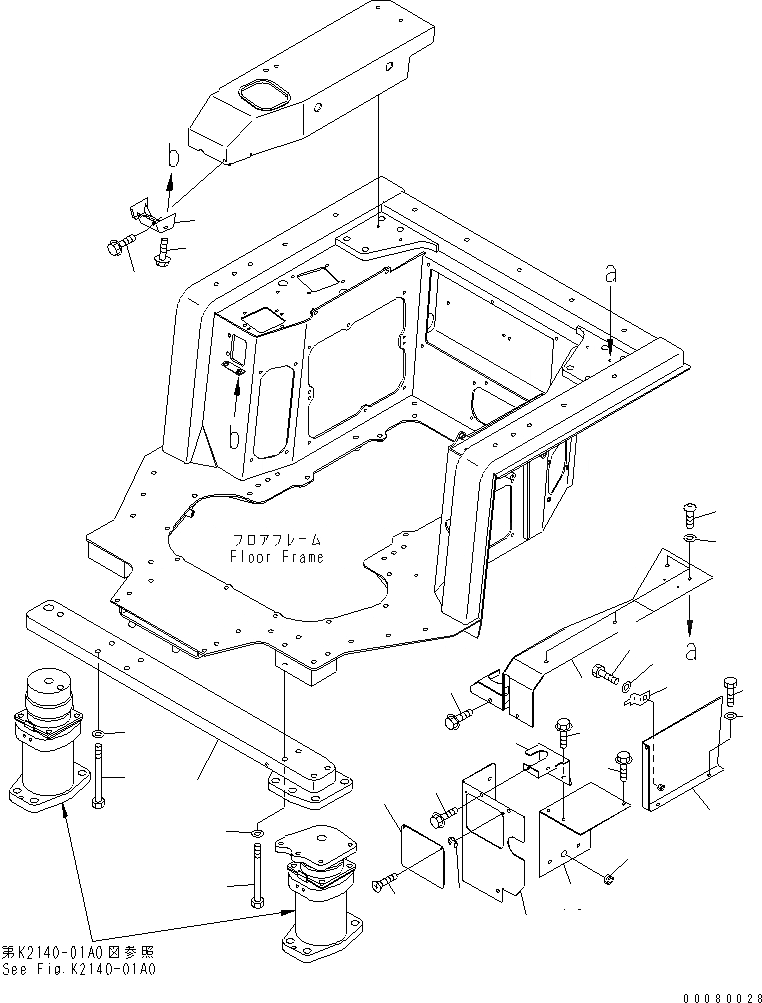 b

a

b

フロアフレーム
Floor Frame

a

第K2140-01A0図参照
See Fig.K2140-01A0

00080028