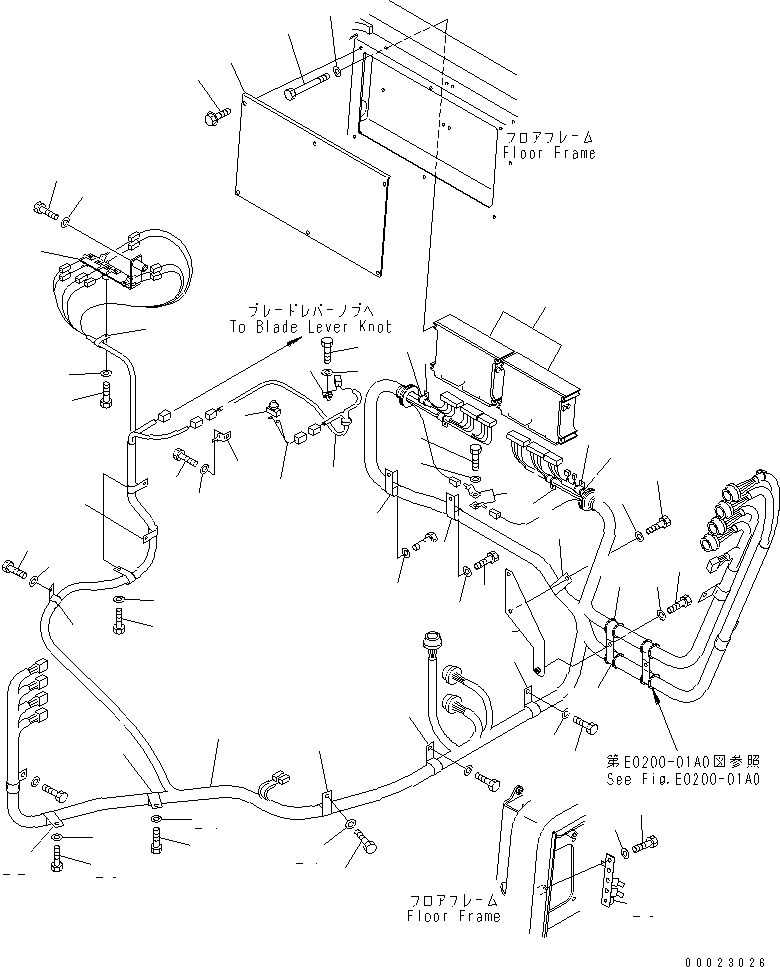 フロアフレーム
Floor Frame

ブレードレバーノブへ
To Blade Lever Knot

第E0200-01A0図参照
See Fig.E0200-01A0

フロアフレーム
Floor Frame

00023026