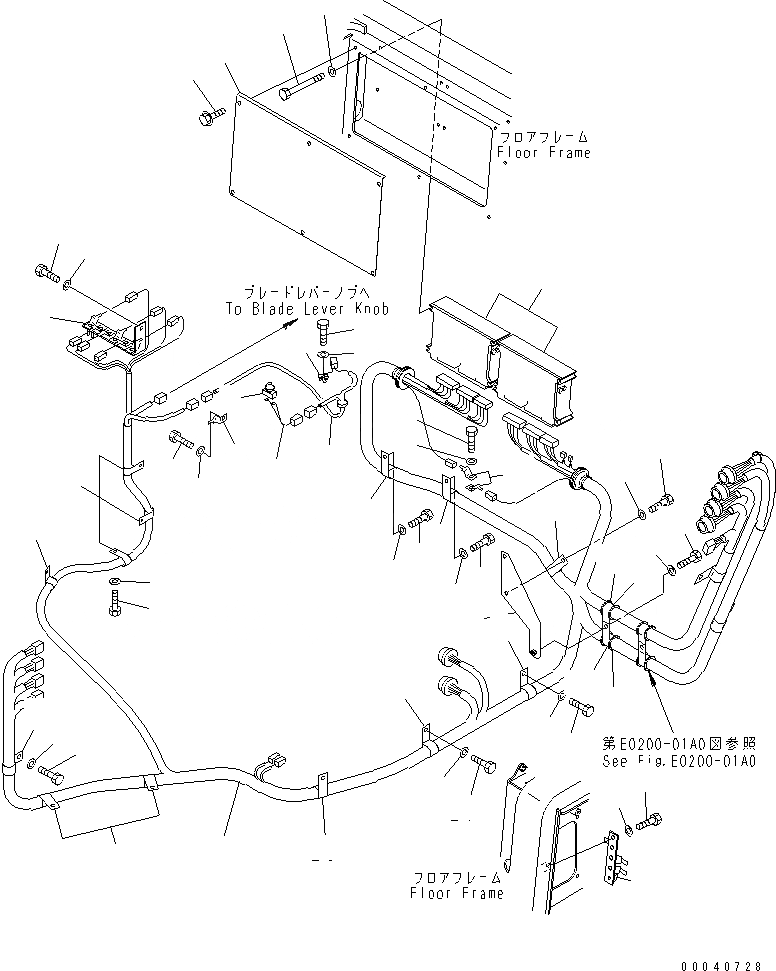 フロアフレーム
Floor Frame

ブレードレバーノブへ
To Blade Lever Knob

第E0200-01A0図参照
See Fig.E0200-01A0

フロアフレーム
Floor Frame

00040728