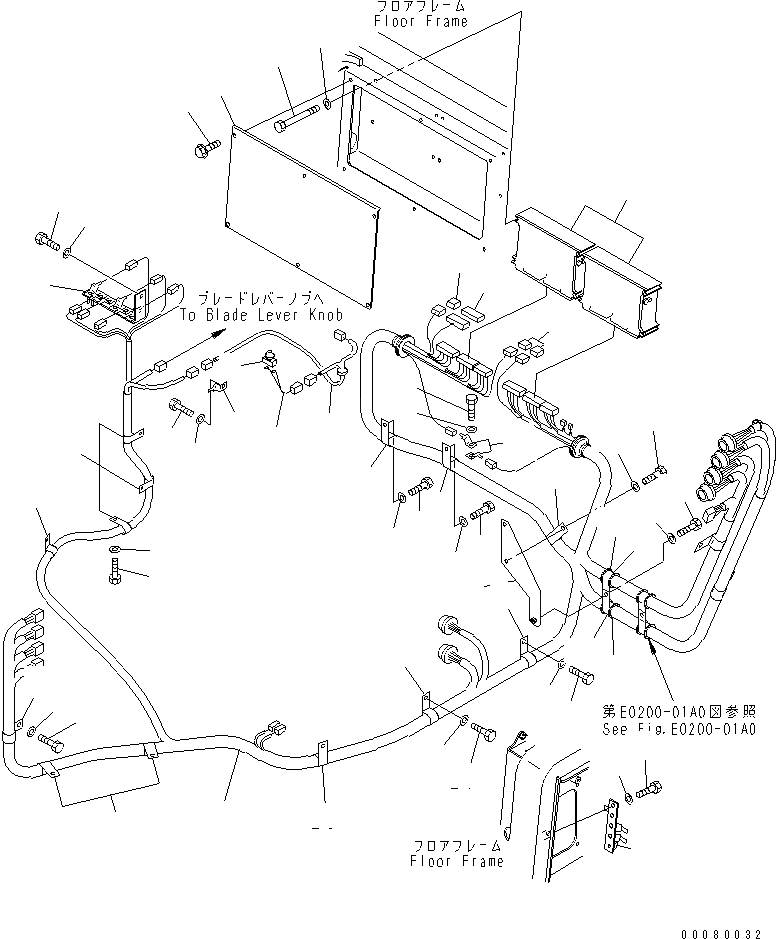 フロアフレーム
Floor Frame

ブレードレバーノブへ
To Blade Lever Knob

第E0200-01A0図参照
See Fig.E0200-01A0

フロアフレーム
Floor Frame

00080032